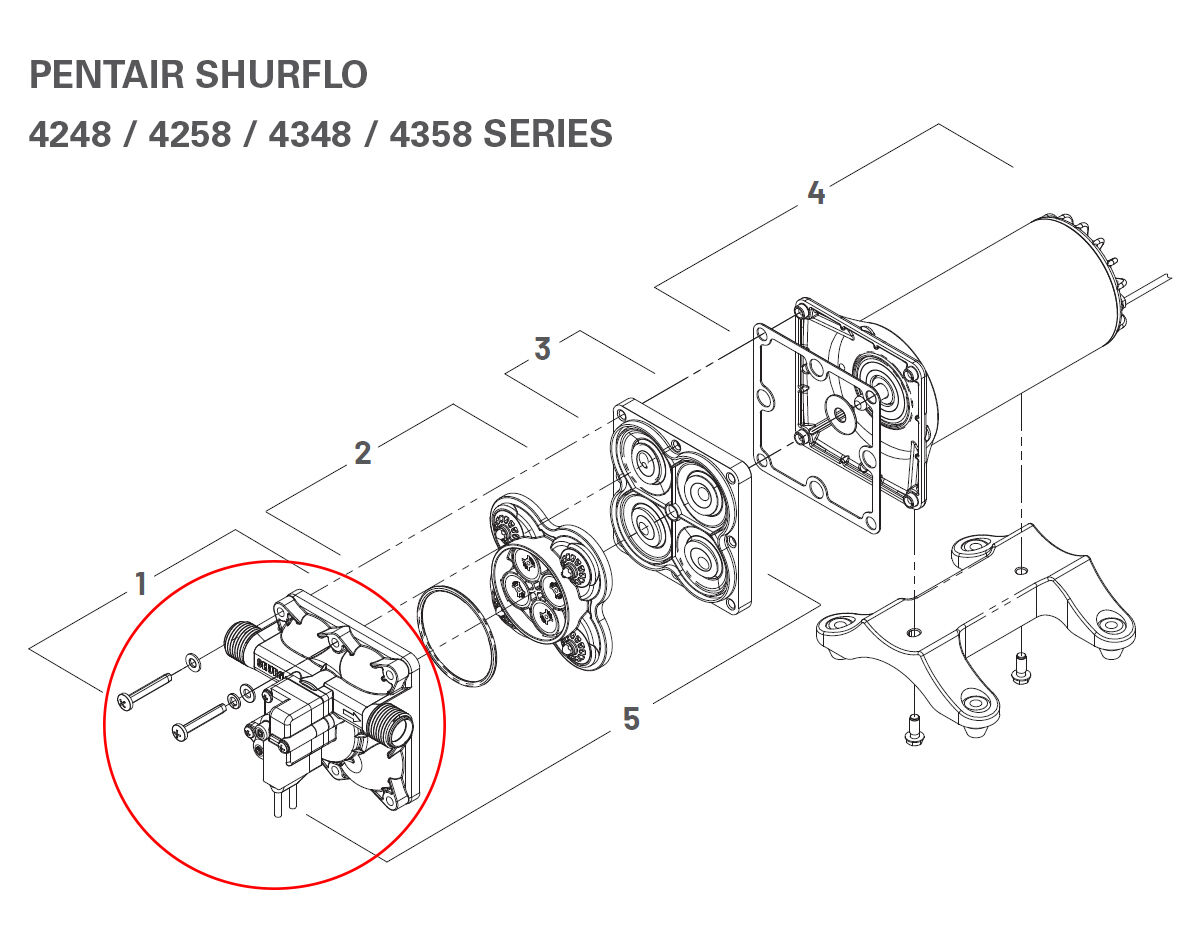 PENTAIR SHURFLO
4248 / 4258 / 4348 / 4358 SERIES

4

3

2

1

5