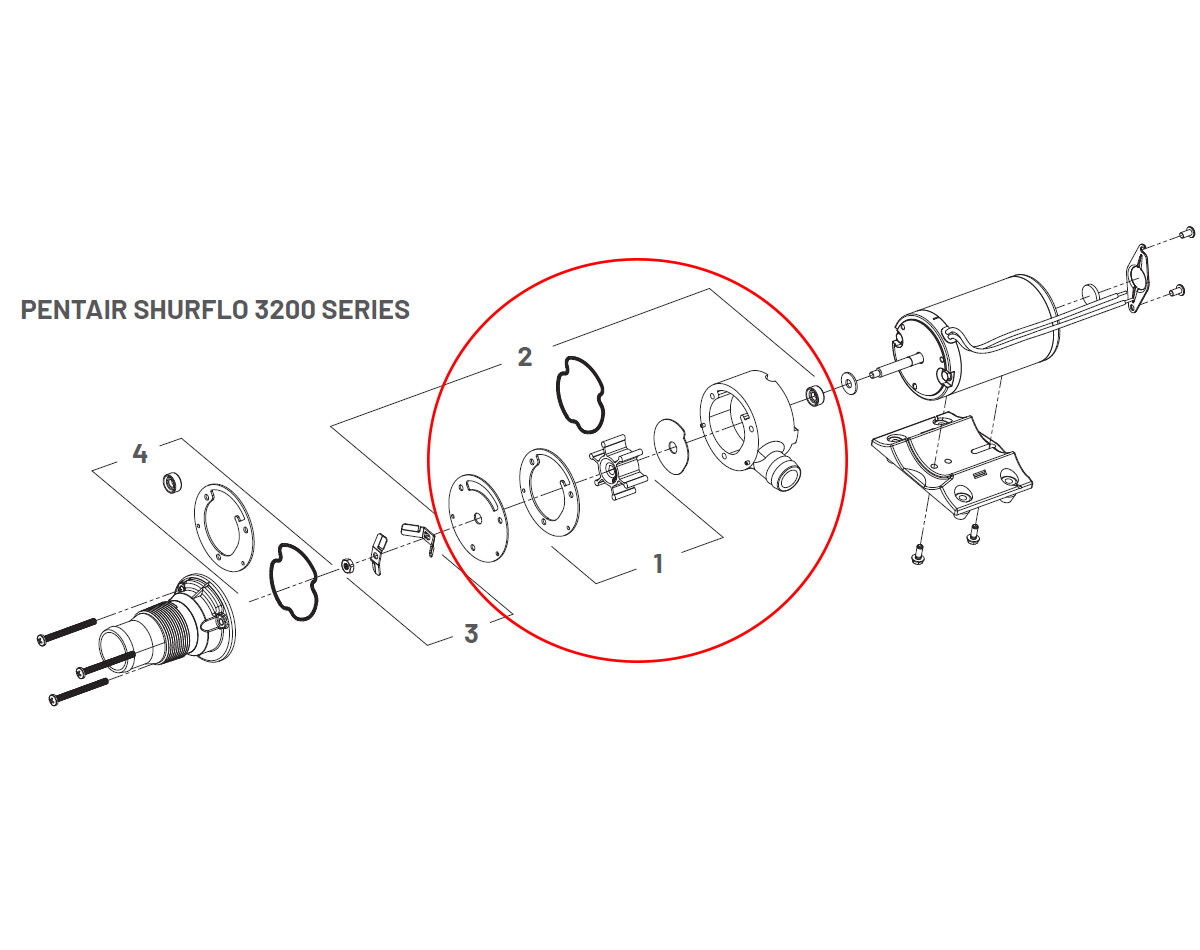 PENTAIR SHURFLO 3200 SERIES

2

4

1

3