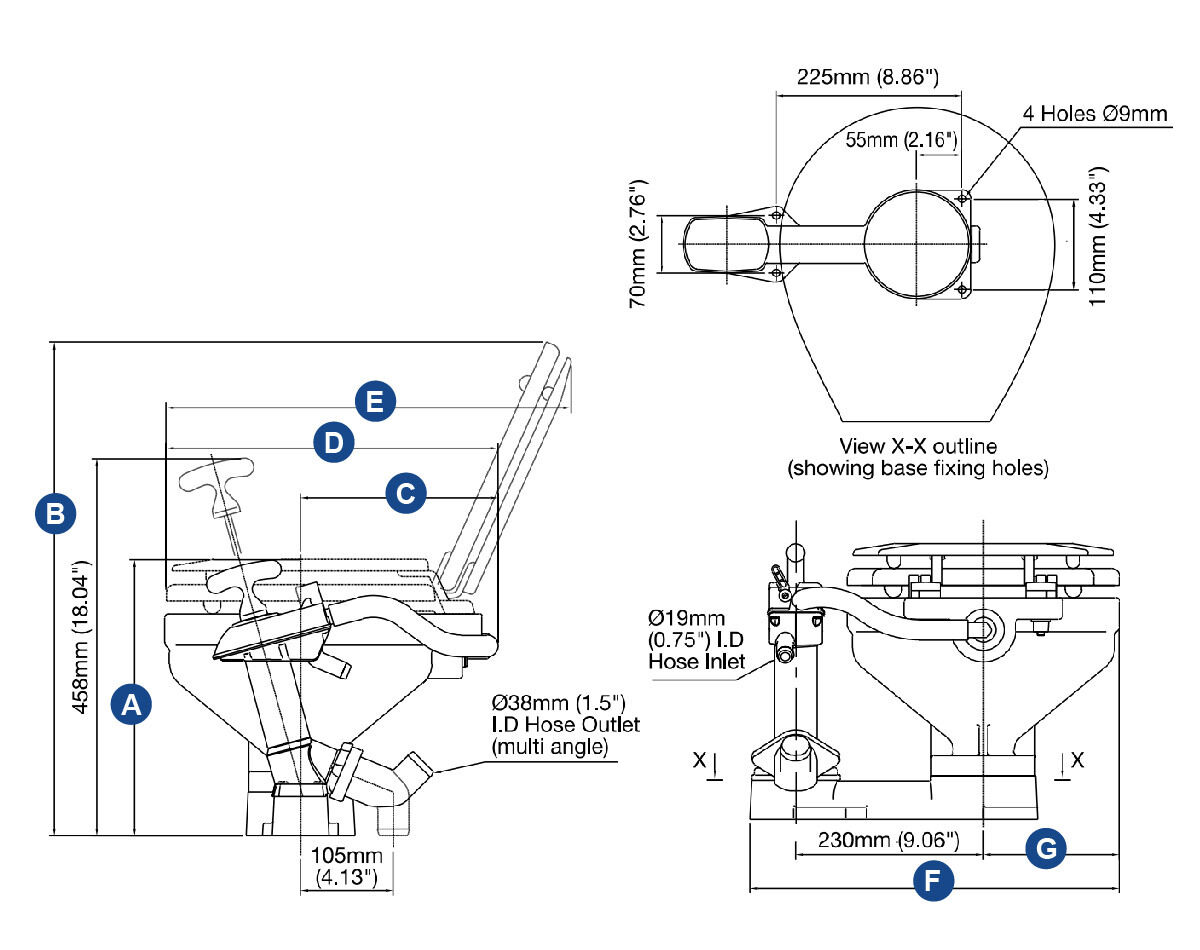 225mm (8.86")

4 Holes Ø9mm

55mm (2.16")

70mm (2.76")

110mm (4.33")

View X-X outline
(showing base fixing holes)

E

D

C

B

458mm (18.04")

A

Ø38mm (1.5")
I.D Hose Outlet
(multi angle)

105mm
(4.13")

Ø19mm
(0.75") I.D
Hose Inlet

X

X

230mm (9.06")

G

F