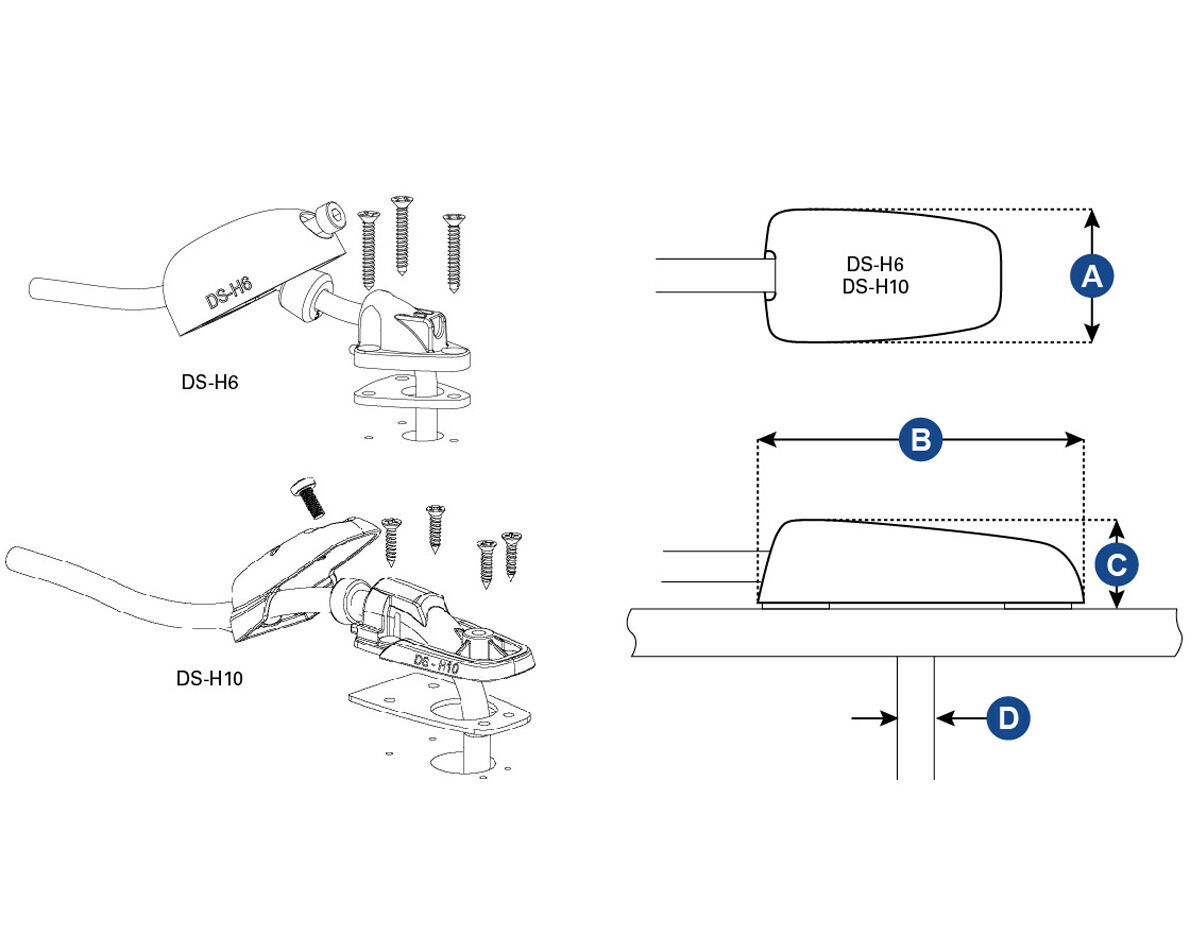 DS-H6

DS-H6

DS-H10

DS-H10

DS-H6
DS-H10

A

B

C

D