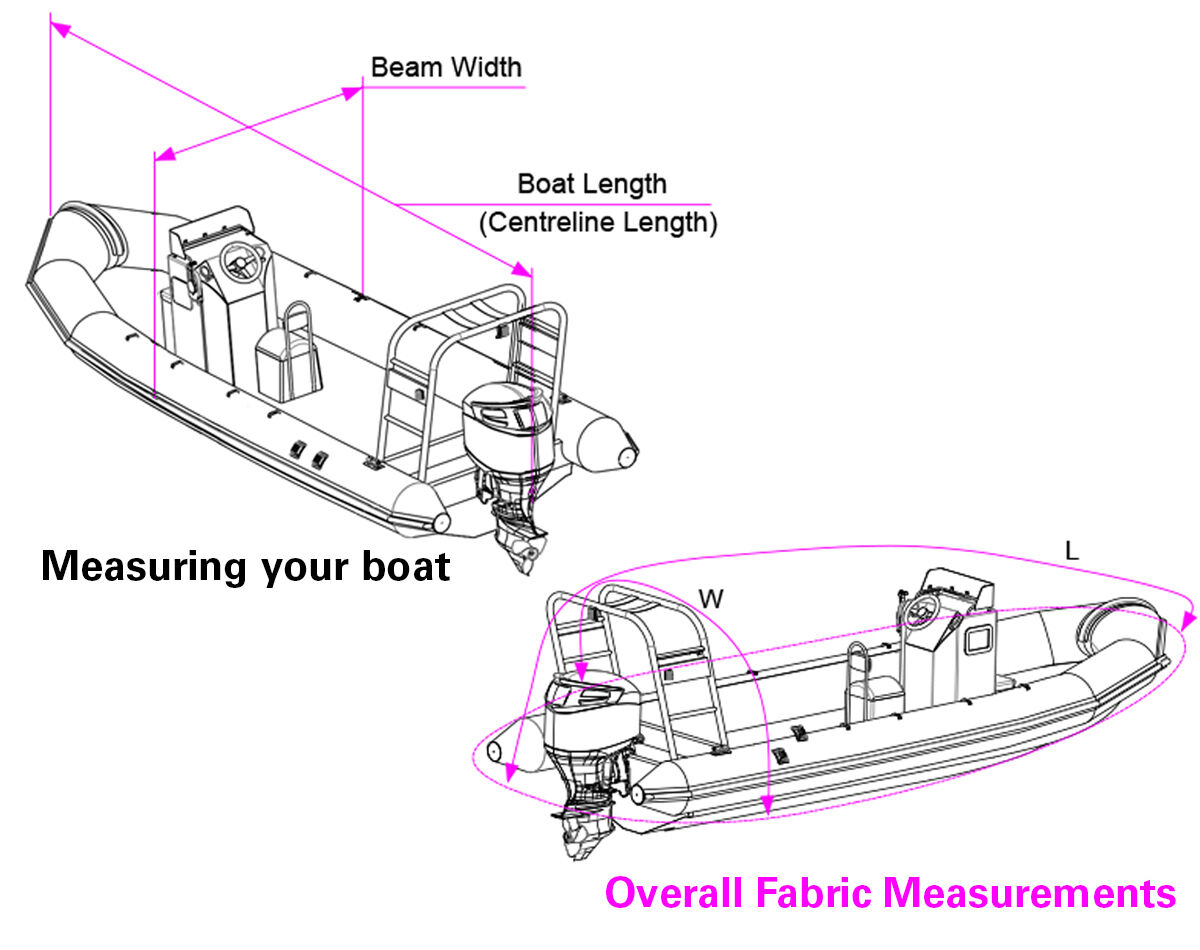 Beam Width

Boat Length
(Centreline Length)

Measuring your boat

L

W

Overall Fabric Measurements