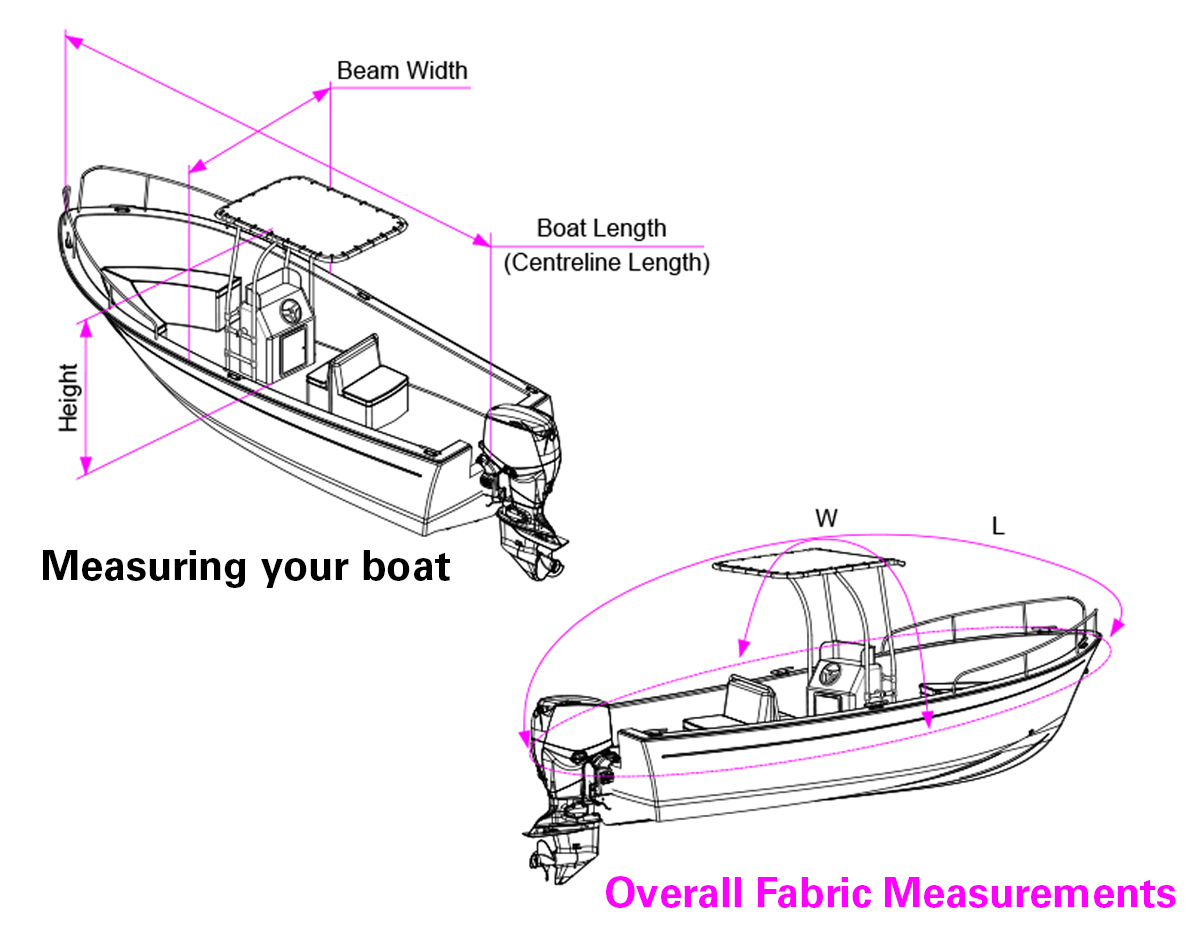 Beam Width

Boat Length
(Centreline Length)

Height

Measuring your boat

W

L

Overall Fabric Measurements