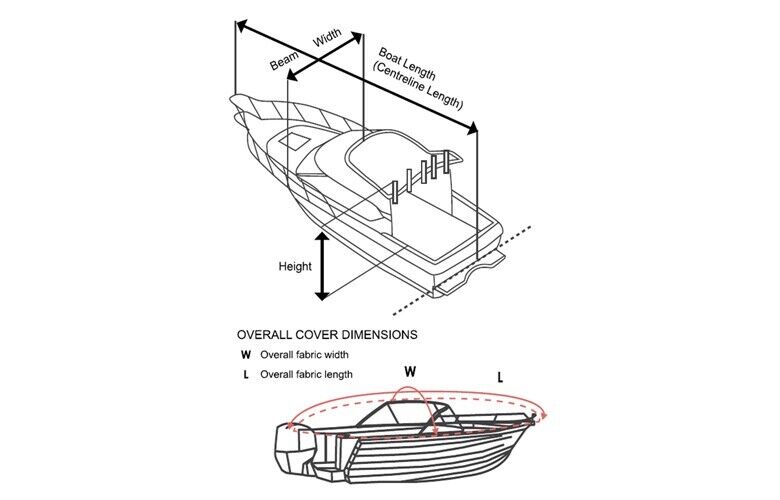 Beam
Width
Boat Length
(Centreline Length)
Height

OVERALL COVER DIMENSIONS
W Overall fabric width
L Overall fabric length
W
L