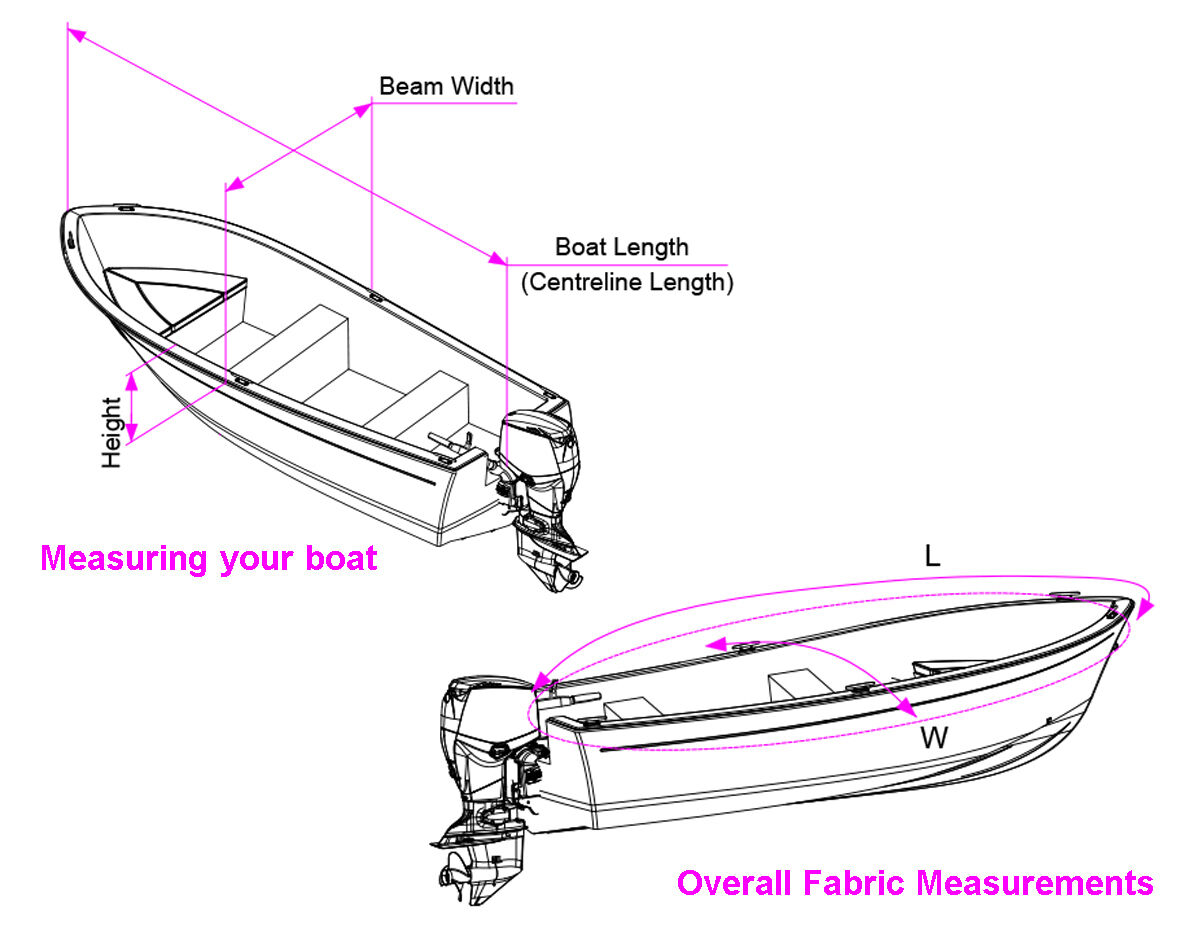 Beam Width

Boat Length
(Centreline Length)

Height

Measuring your boat

L

W

Overall Fabric Measurements