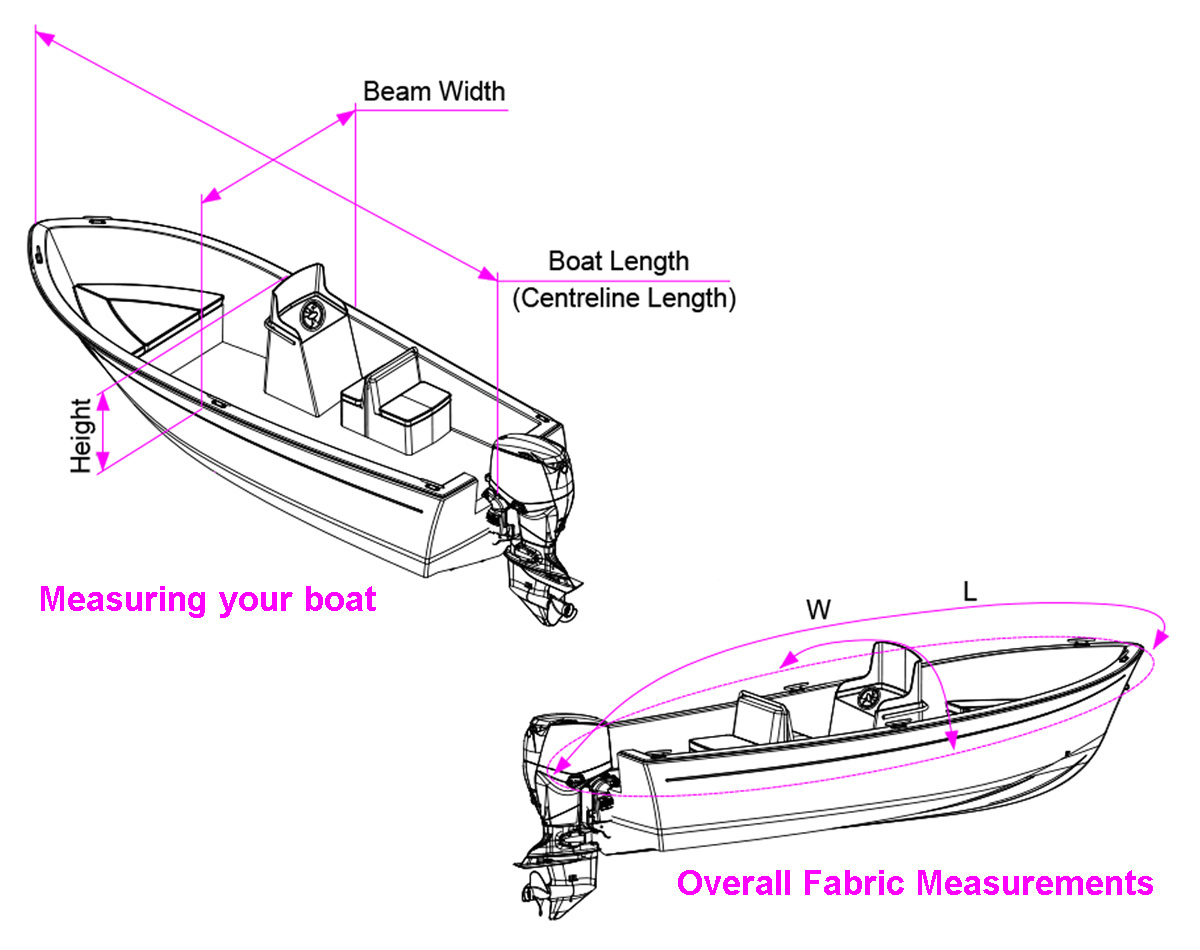 Beam Width

Boat Length
(Centreline Length)

Height

Measuring your boat

W

L

Overall Fabric Measurements