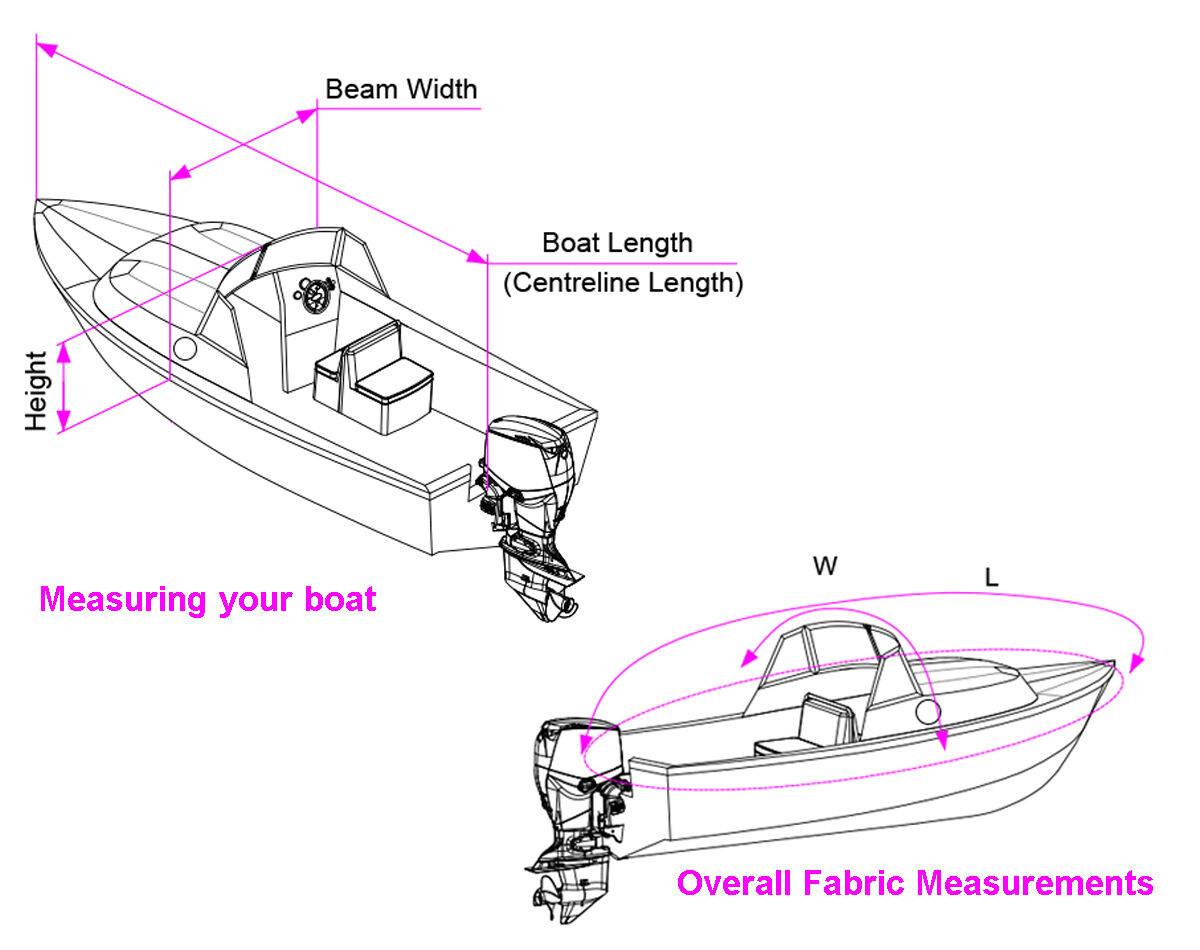 Beam Width

Boat Length
(Centreline Length)

Height

Measuring your boat

W

L

Overall Fabric Measurements