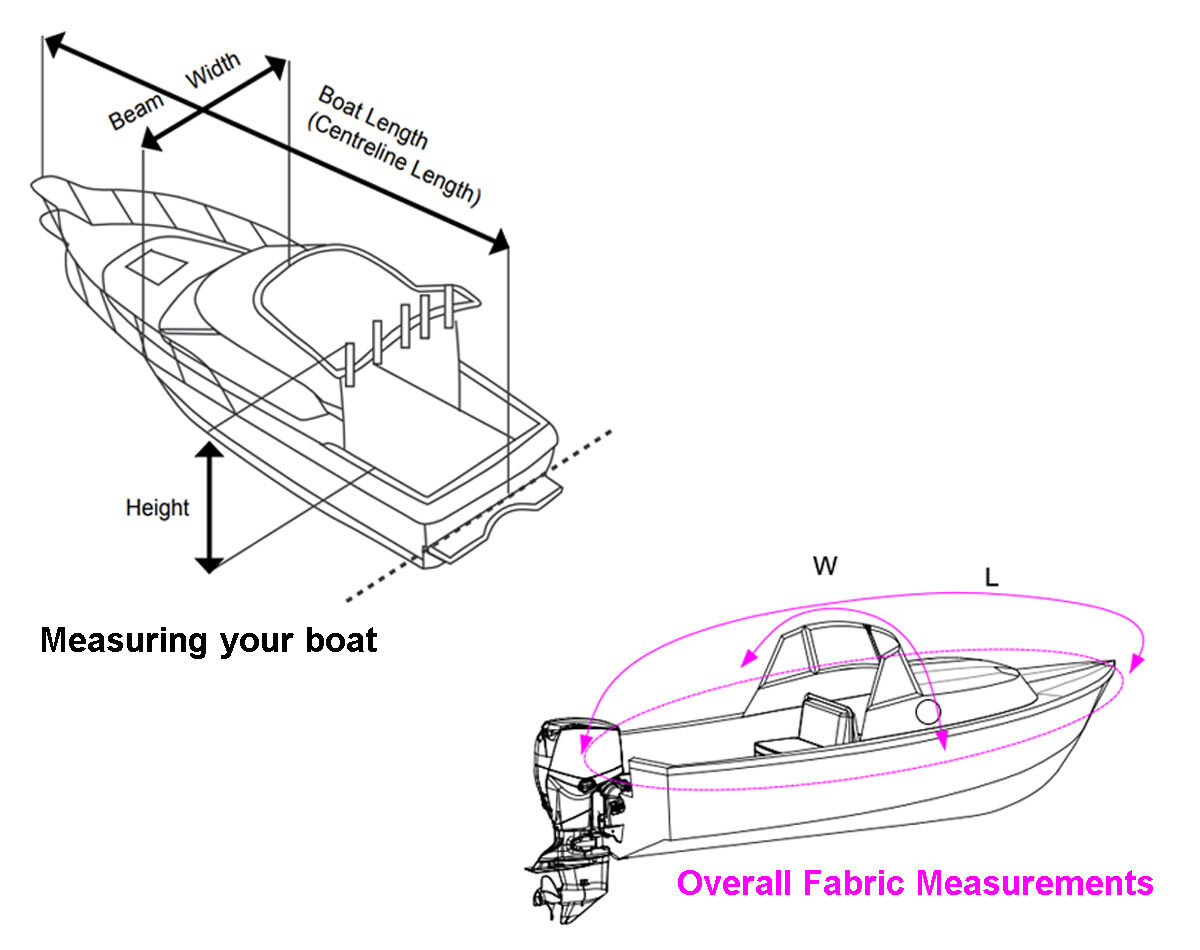 Beam Width

Boat Length (Centreline Length)

Height

Measuring your boat

W

L

Overall Fabric Measurements