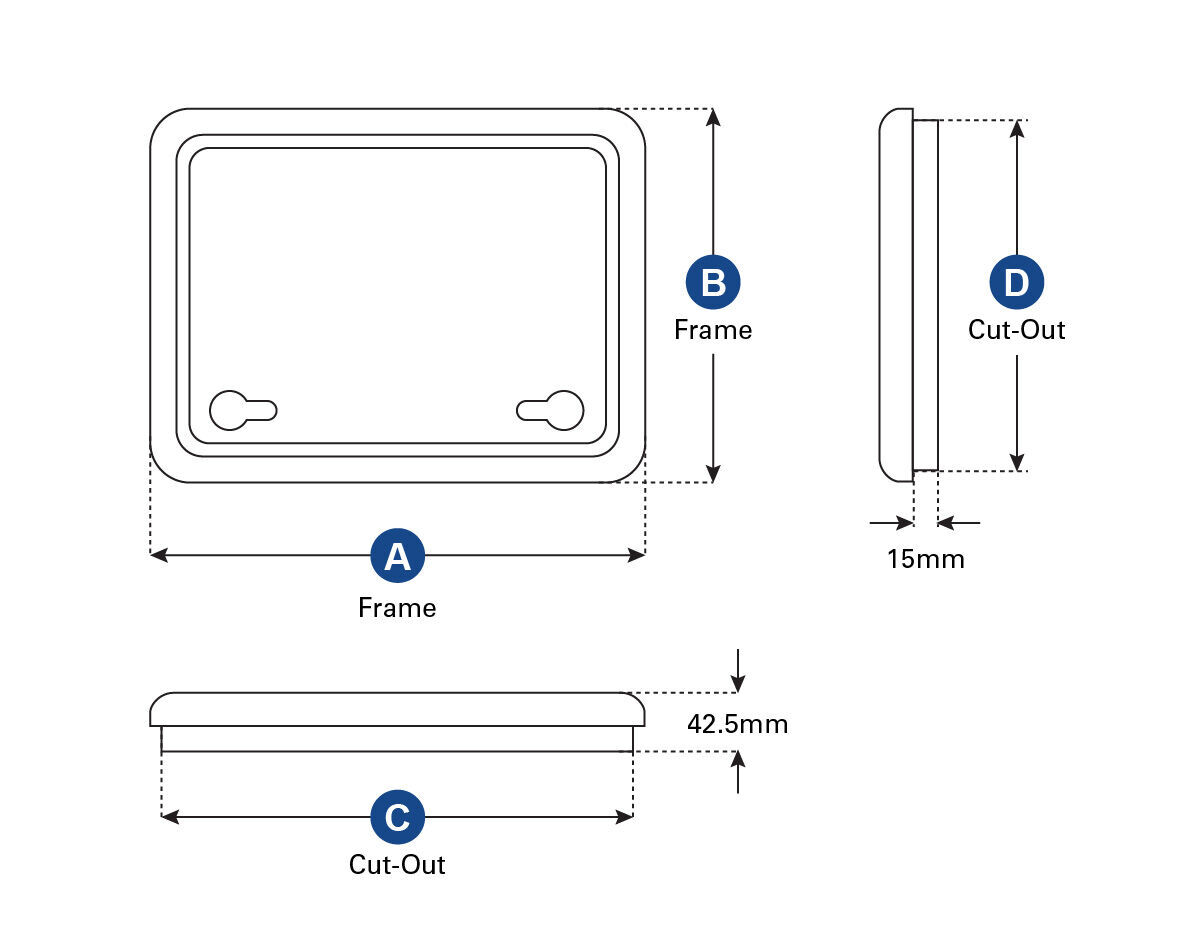 B
Frame

D
Cut-Out

15mm

A
Frame

42.5mm

C
Cut-Out