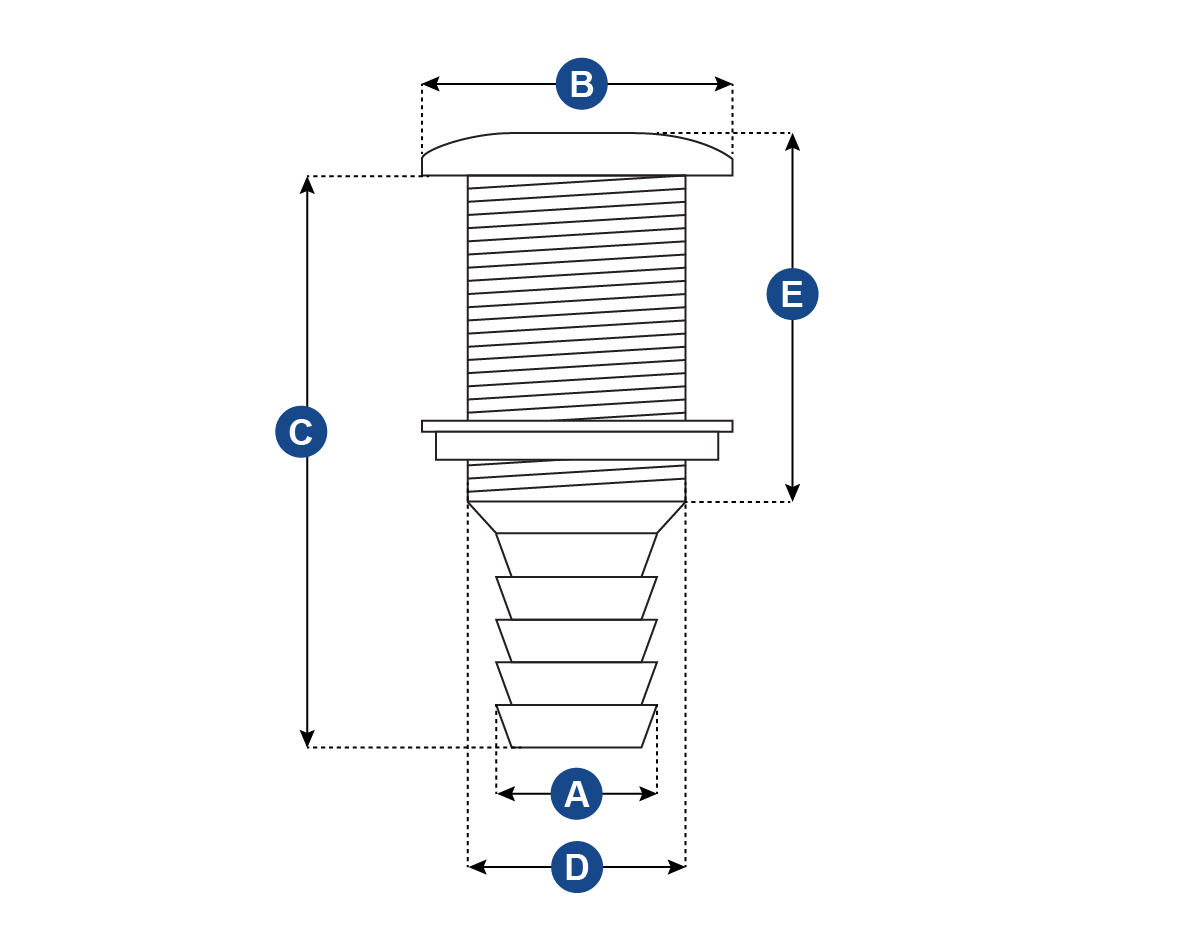 B
E
C
A
D