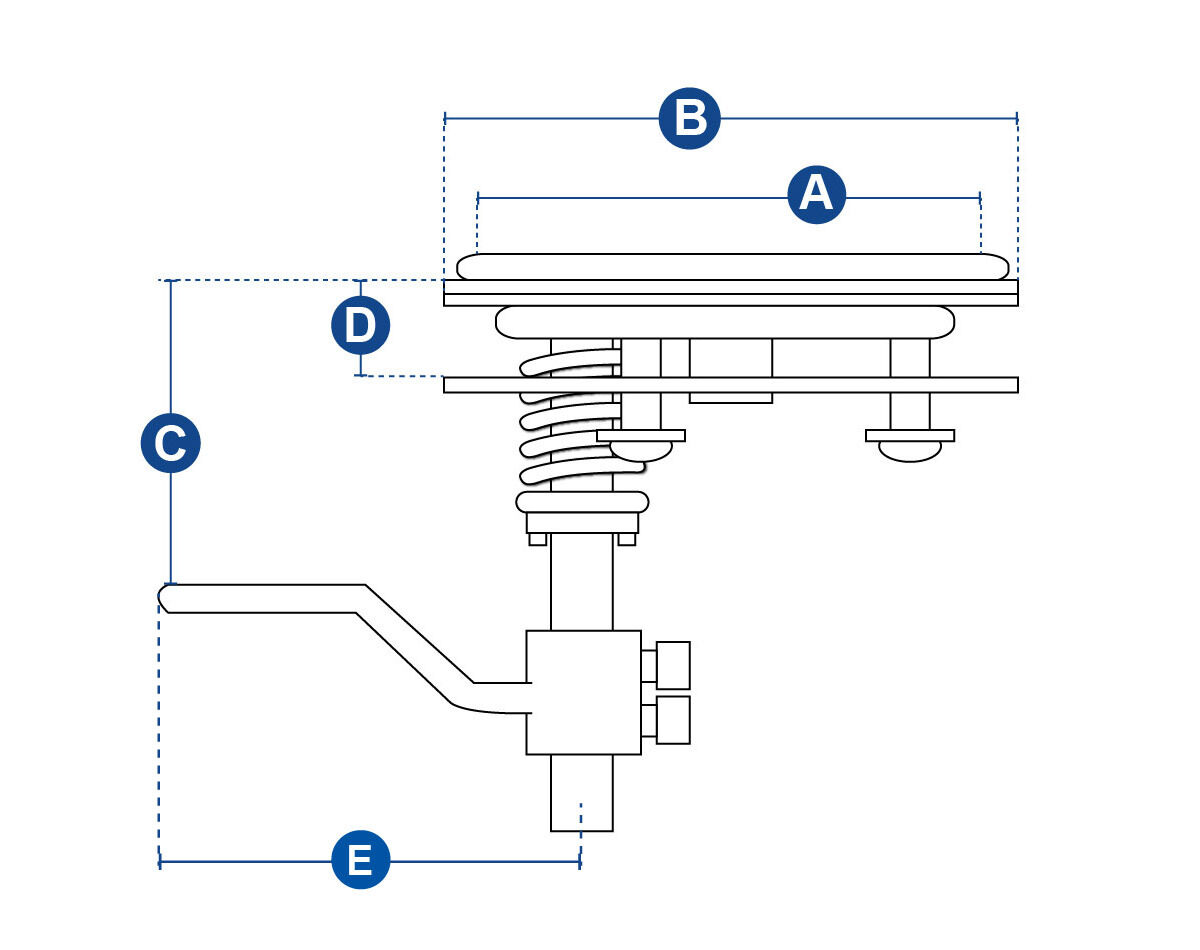 B
A
D
C
E