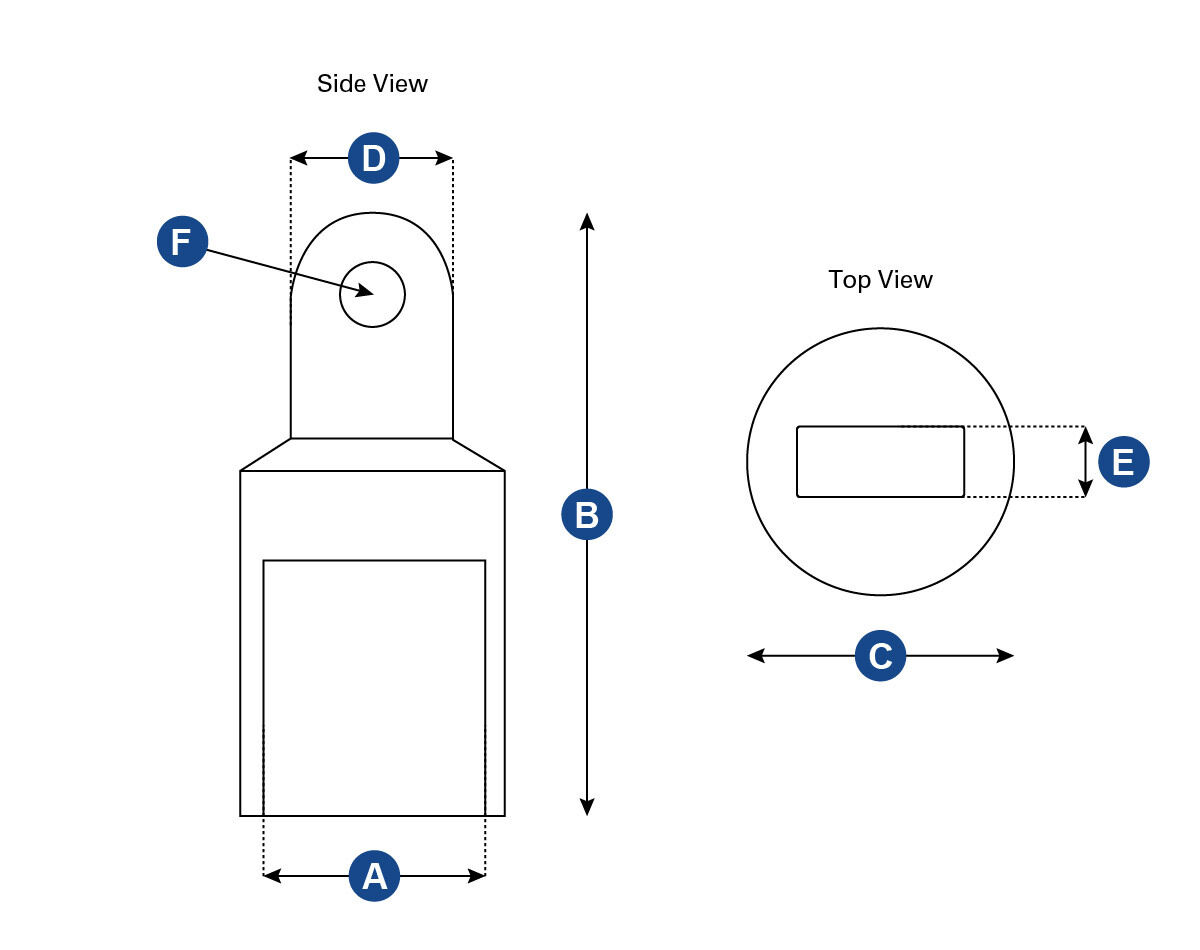 Side View

D

F

B

A

Top View

E

C