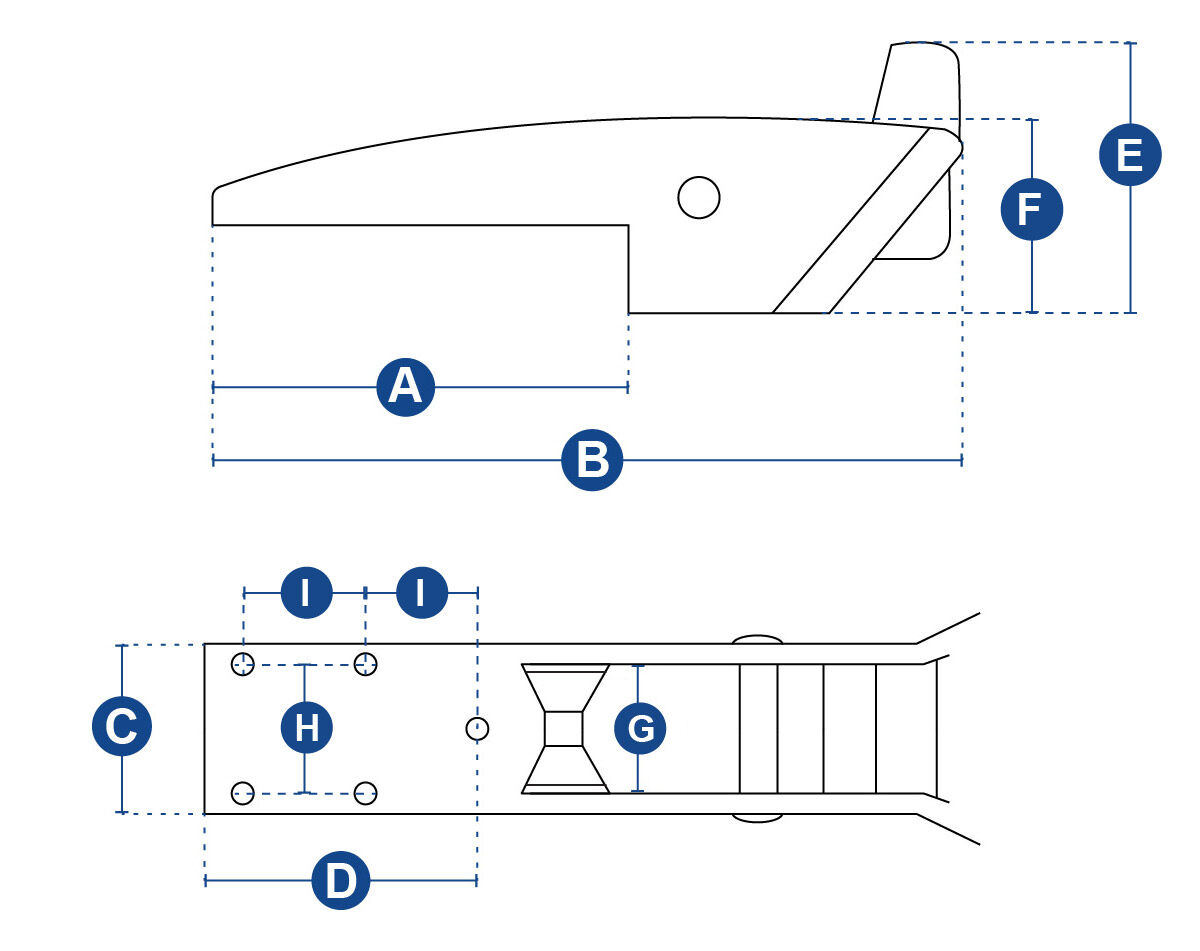 E
F
A
B
I
I
C
H
G
D