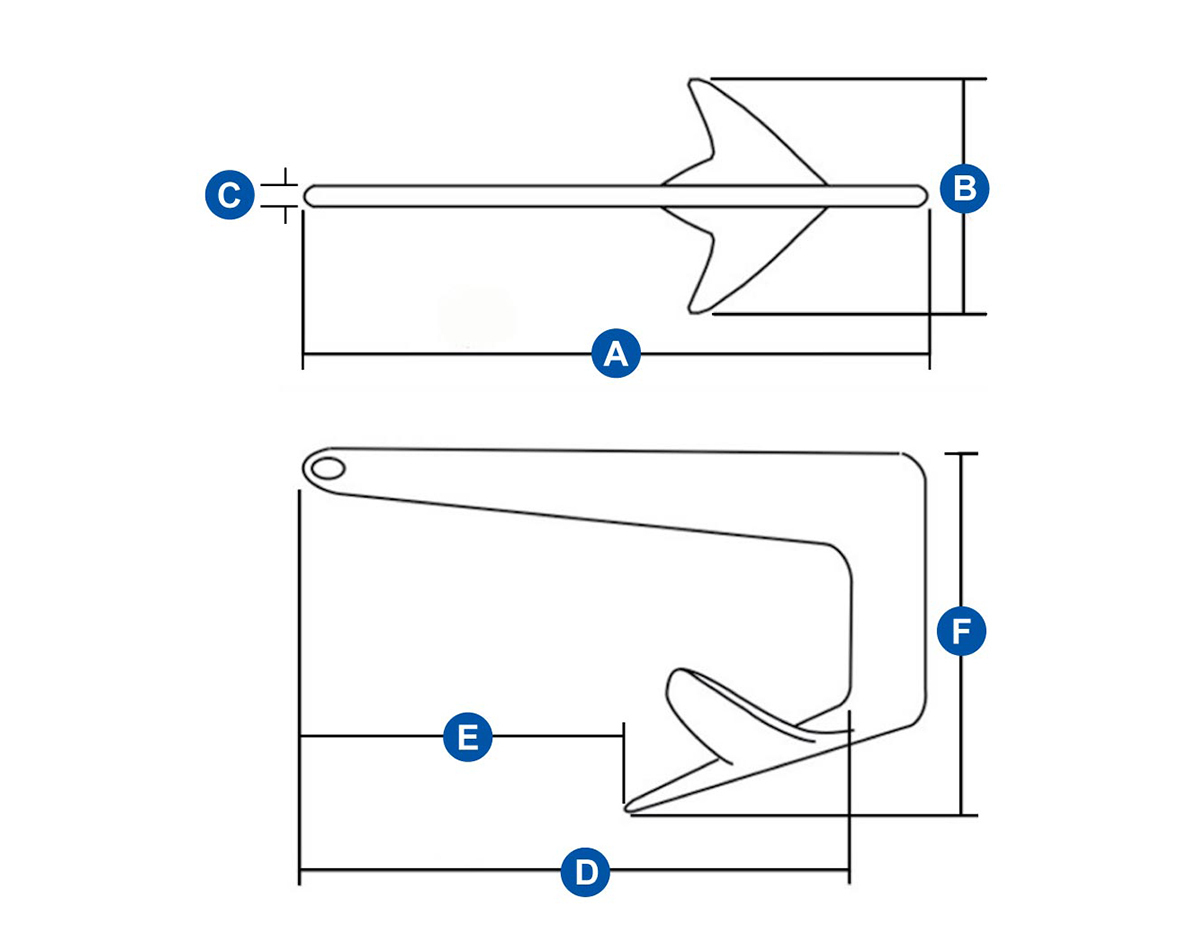 C
B
A
F
E
D