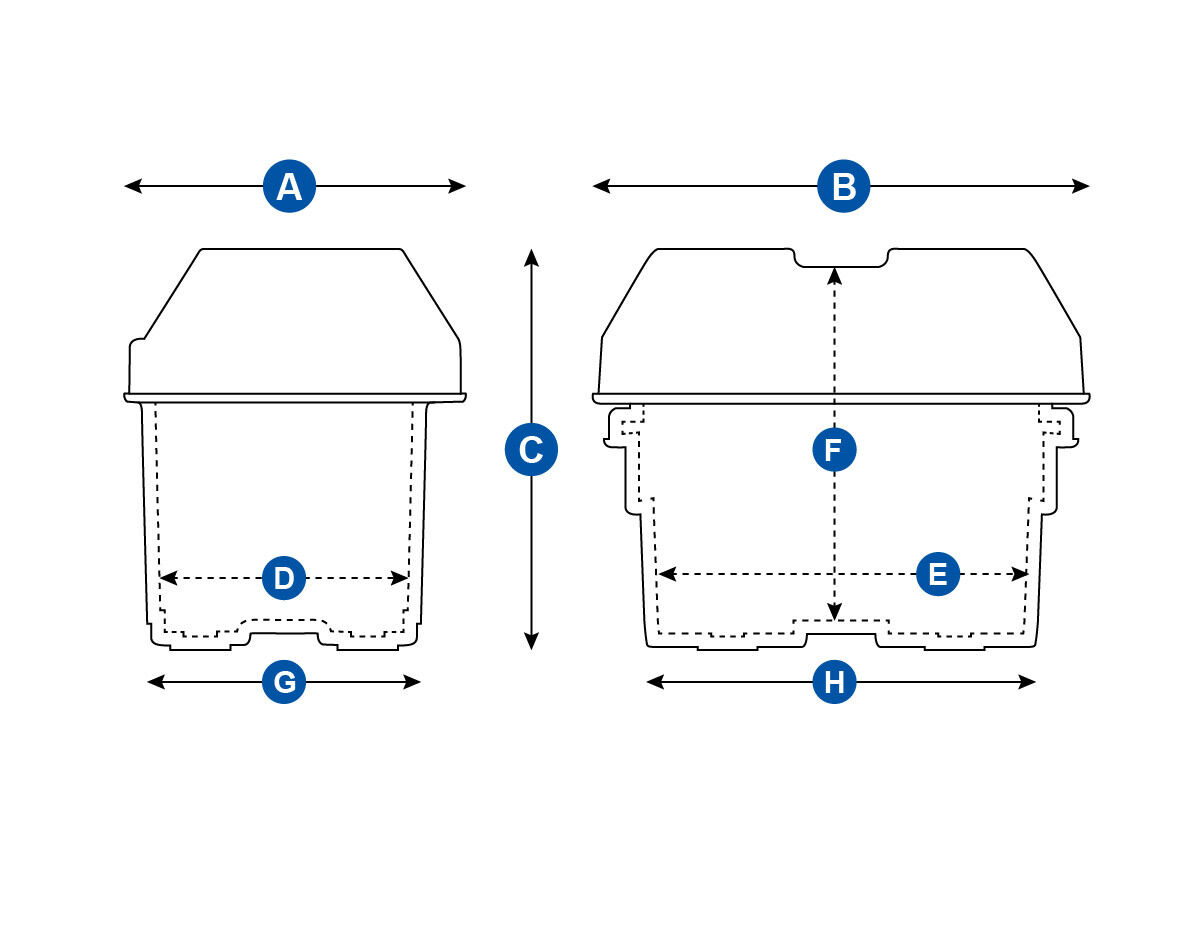 A
B
C
F
D
E
G
H