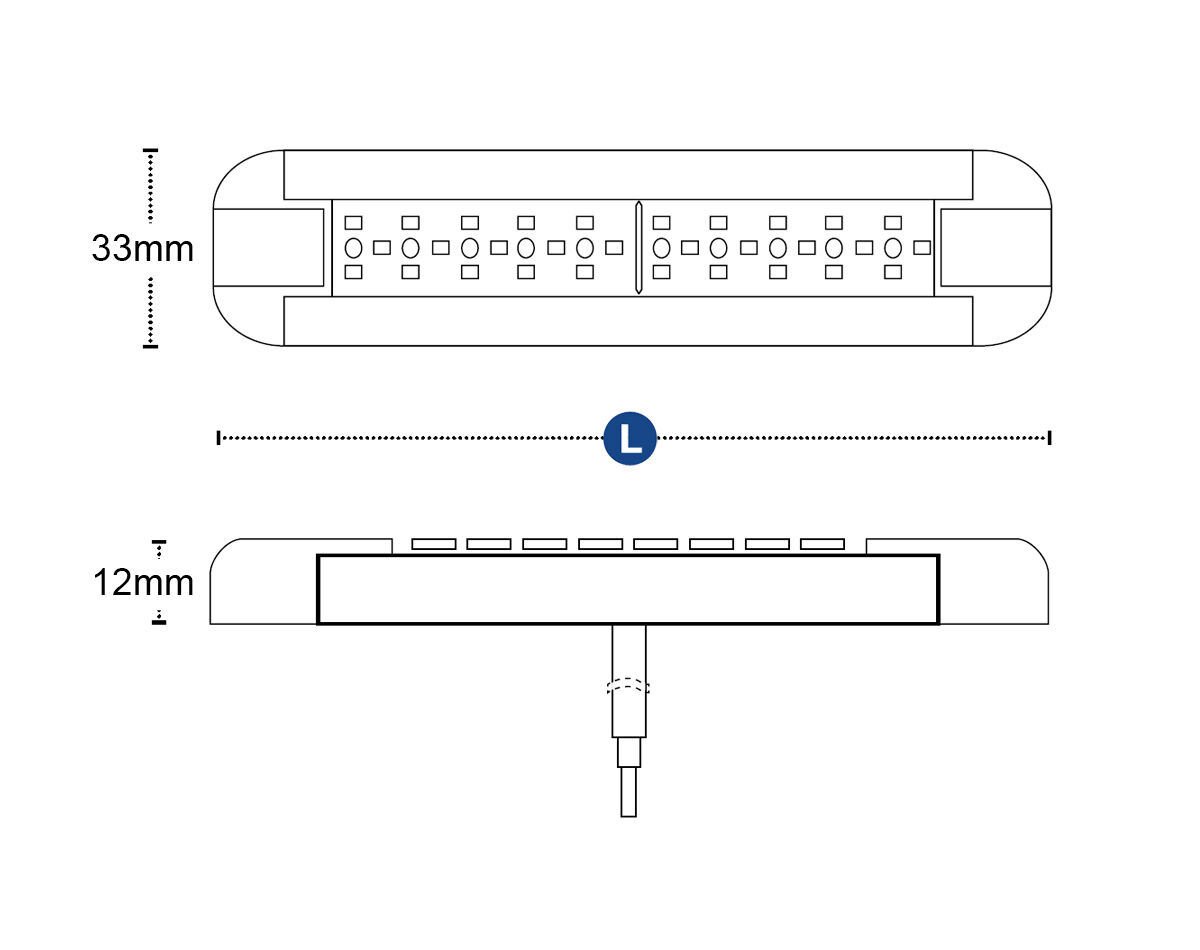 33mm

L

12mm