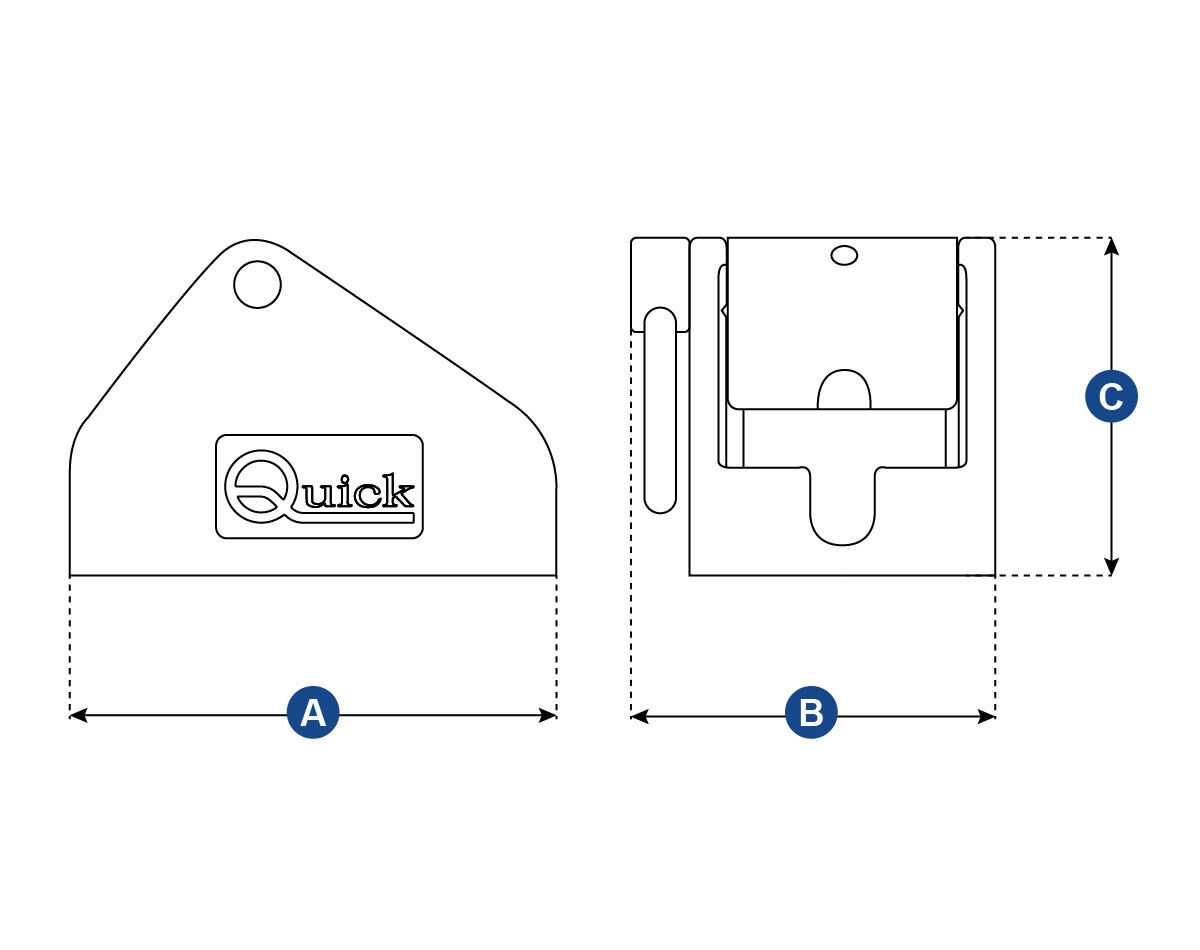 Quick

C

A

B