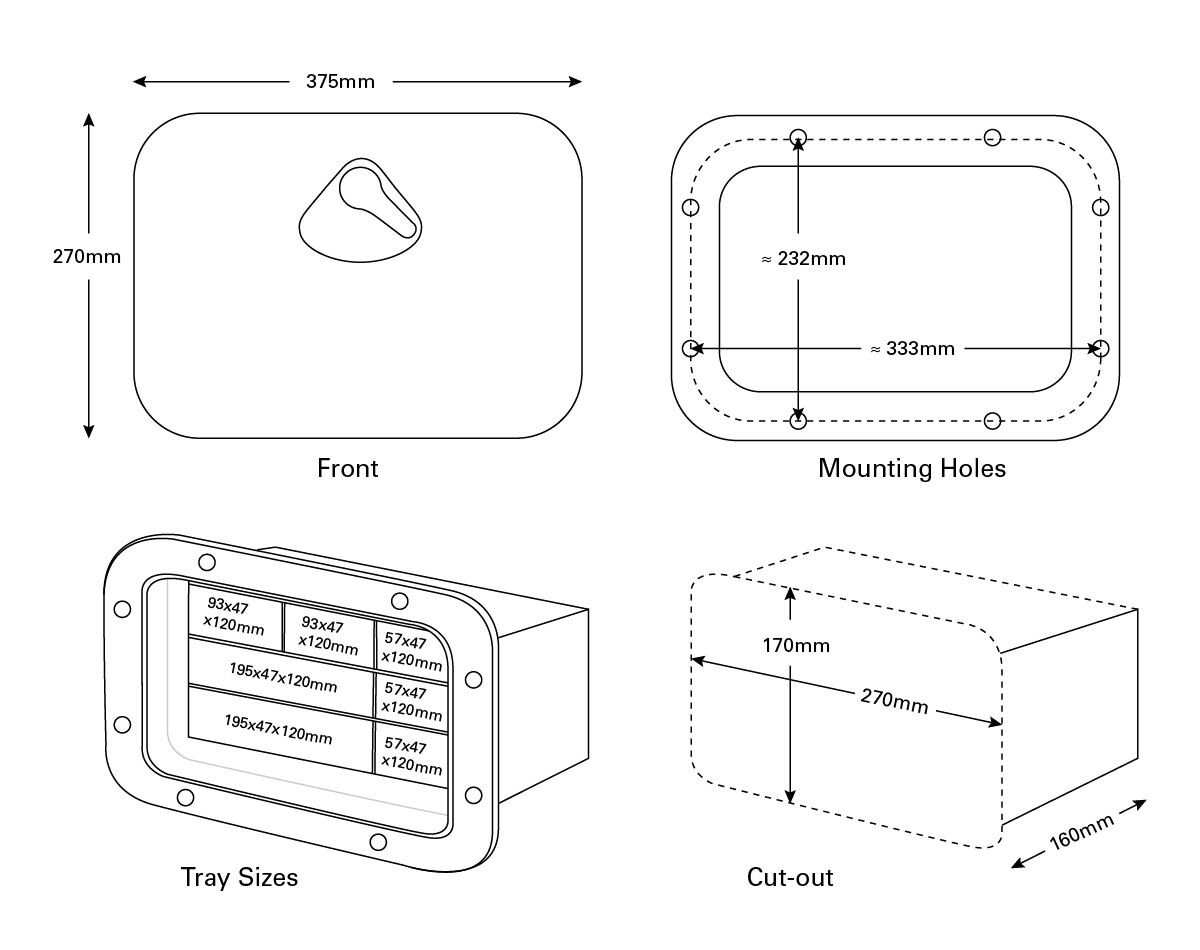 375mm

270mm

Front

≈ 232mm

≈ 333mm

Mounting Holes

93x47 x120mm

93x47 x120mm

57x47 x120mm

195x47x120mm

57x47 x120mm

195x47x120mm

57x47 x120mm

Tray Sizes

170mm

270mm

160mm

Cut-out