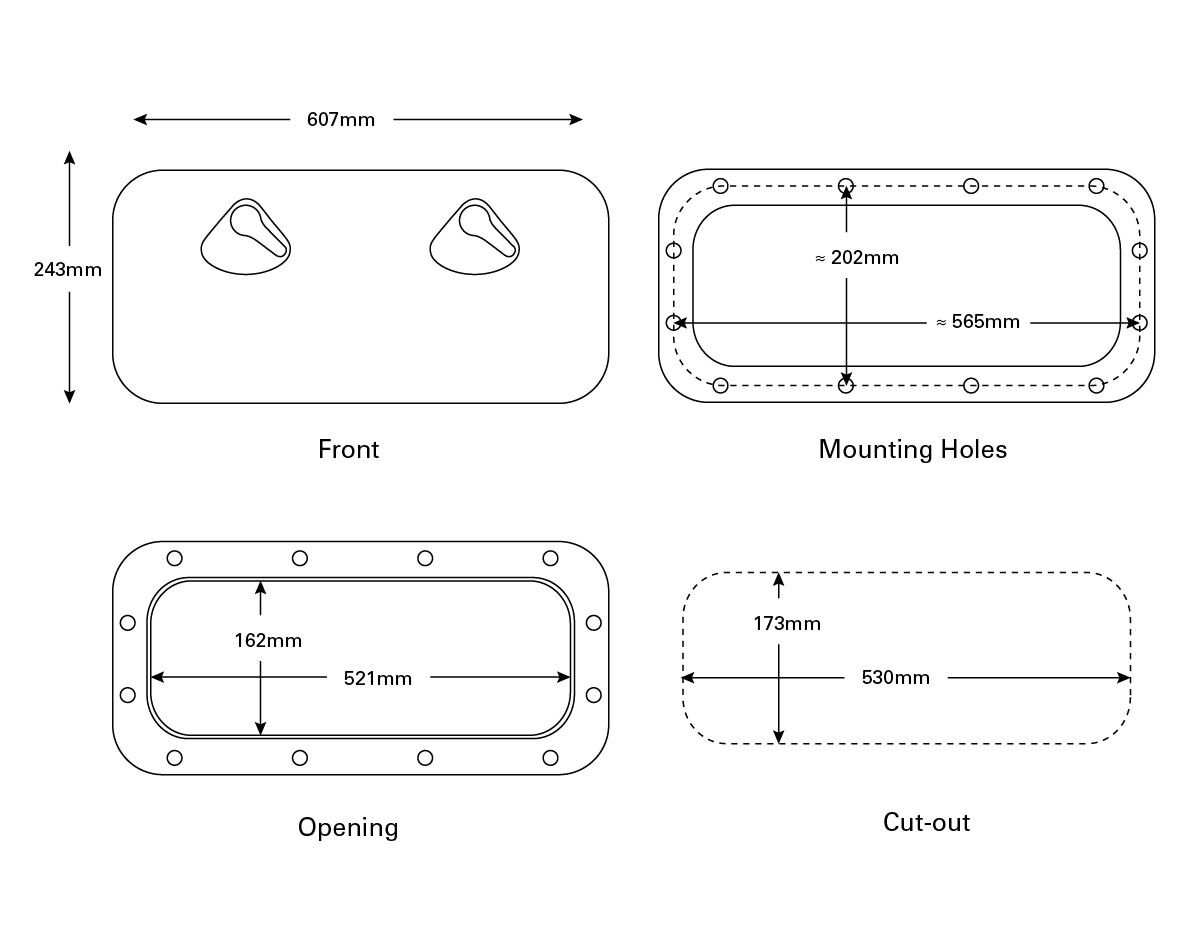 607mm

243mm

Front

≈ 202mm

≈ 565mm

Mounting Holes

162mm

521mm

Opening

173mm

530mm

Cut-out