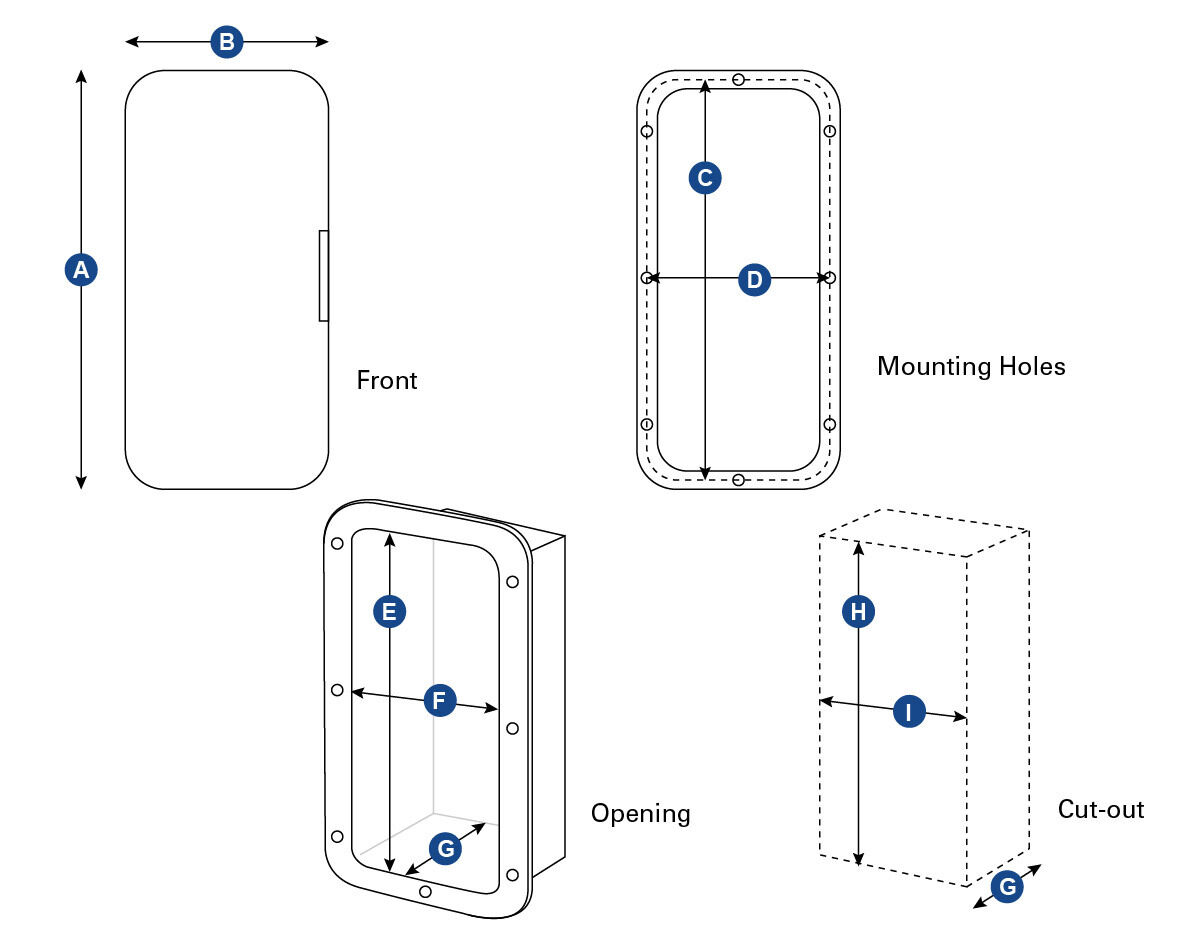 B

A

Front

C

D

Mounting Holes

E

F

G

Opening

H

I

G

Cut-out