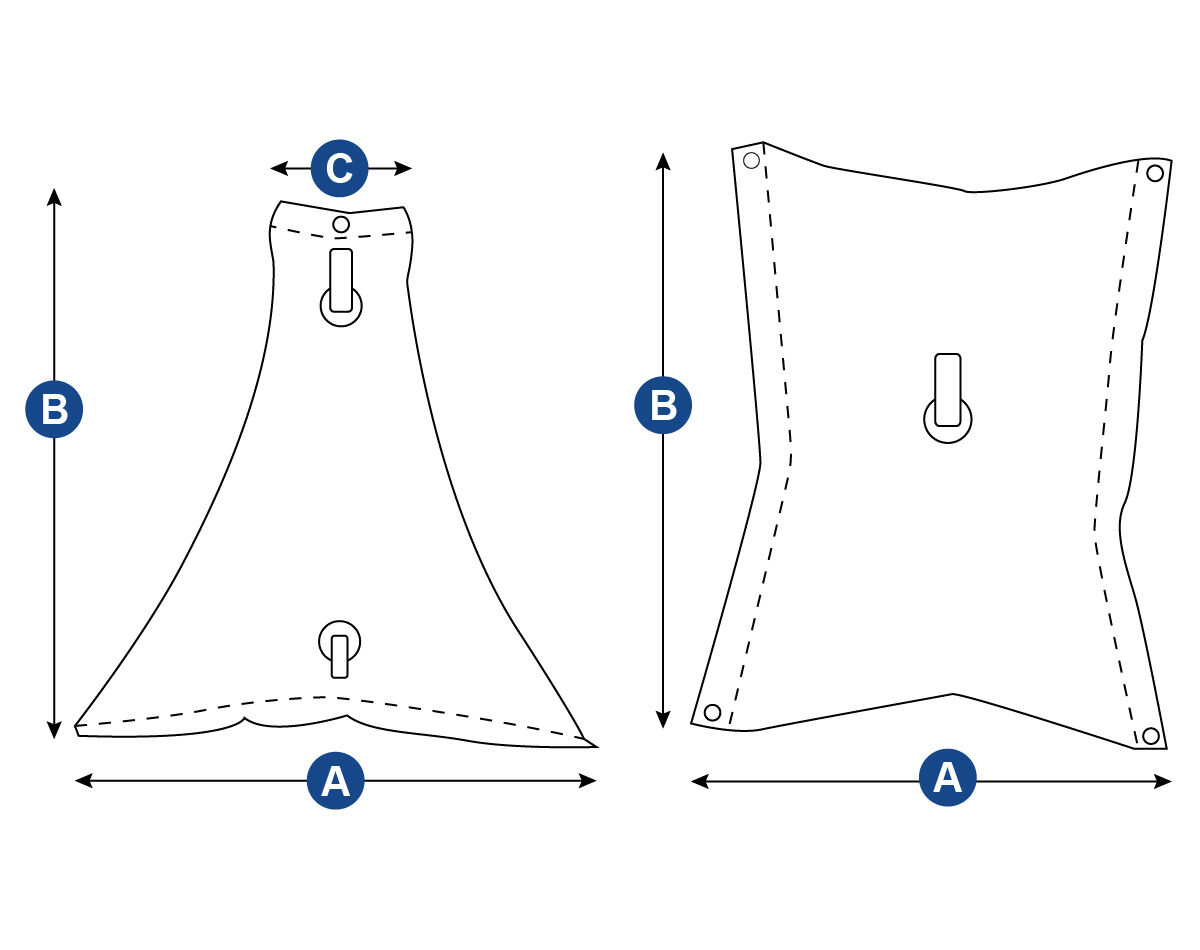 C
B
A
B
A