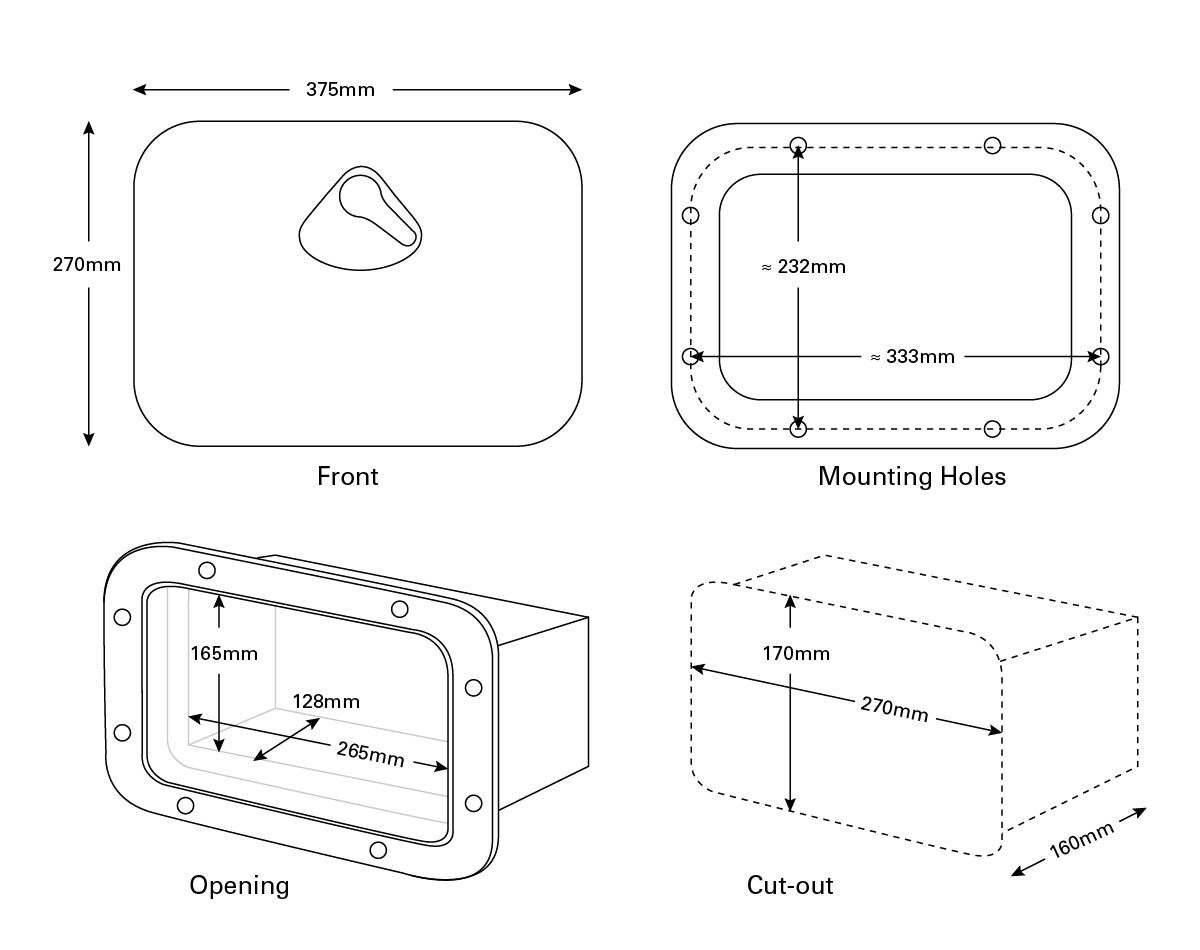 375mm

270mm

Front

≈ 232mm

≈ 333mm

Mounting Holes

165mm

128mm

265mm

Opening

170mm

270mm

160mm

Cut-out