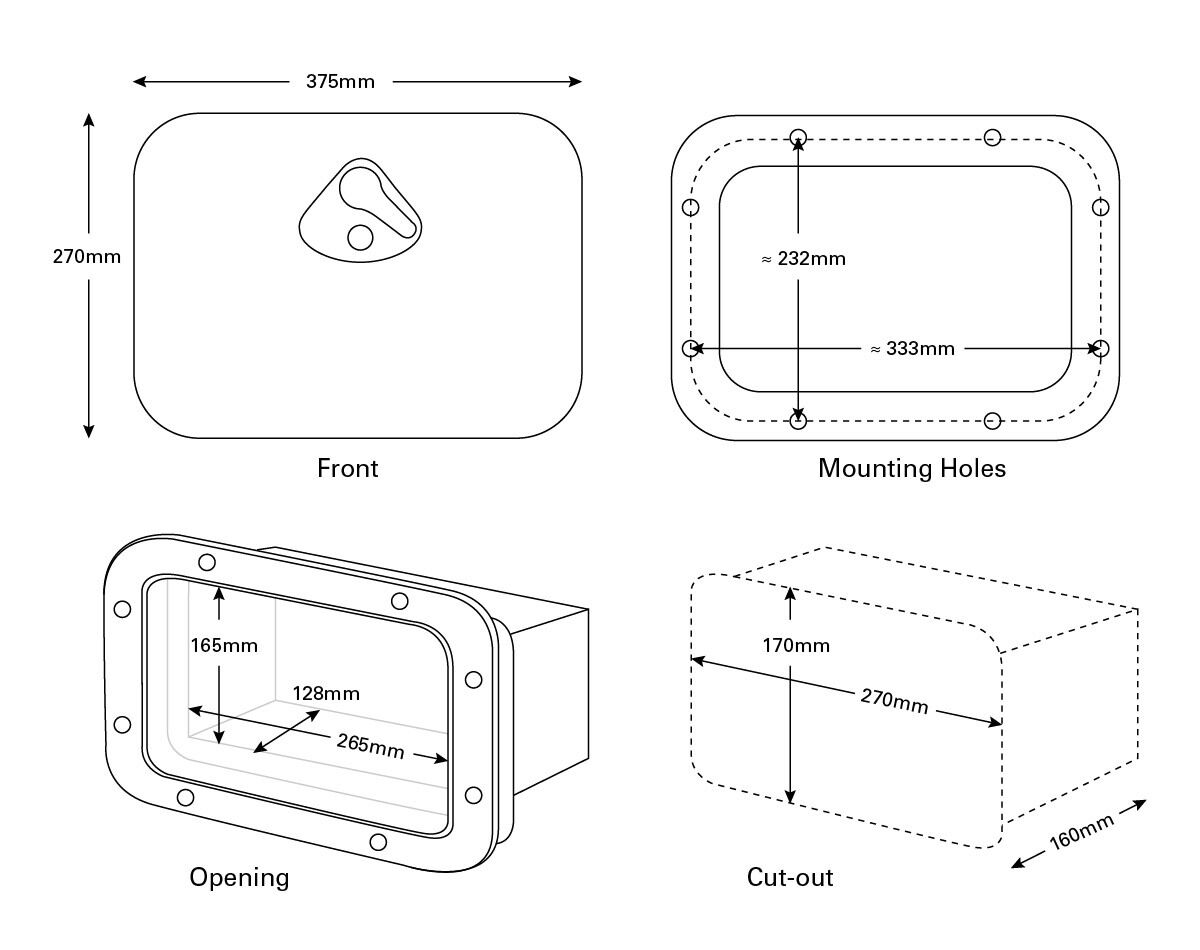 375mm

270mm

Front

≈ 232mm

≈ 333mm

Mounting Holes

165mm

128mm

265mm

Opening

170mm

270mm

160mm

Cut-out