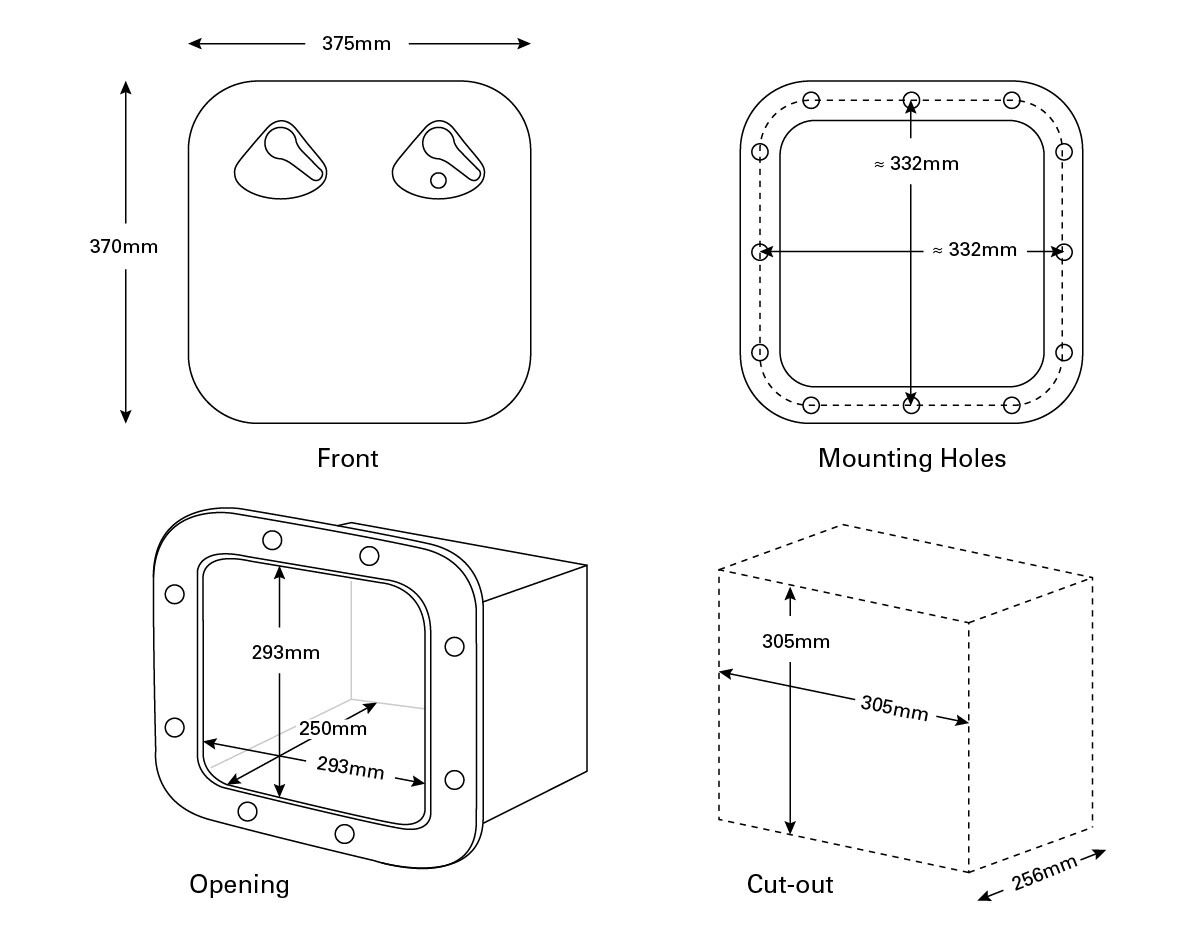 375mm

370mm

Front

≈ 332mm

≈ 332mm

Mounting Holes

293mm

250mm

293mm

Opening

305mm

305mm

256mm

Cut-out