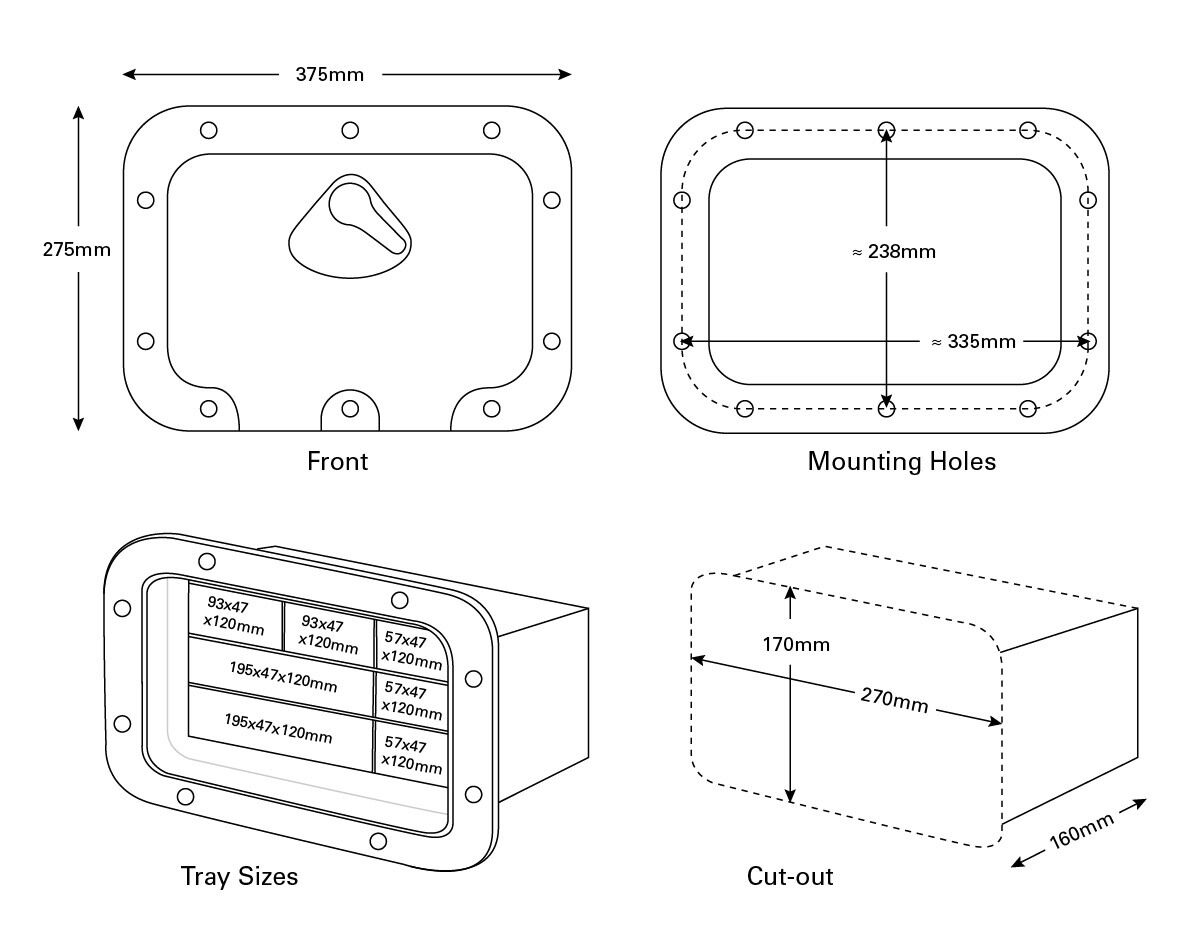 375mm

275mm

Front

≈ 238mm

≈ 335mm

Mounting Holes

93x47 x120mm

93x47 x120mm

57x47 x120mm

195x47x120mm

57x47 x120mm

195x47x120mm

57x47 x120mm

Tray Sizes

170mm

270mm

160mm

Cut-out