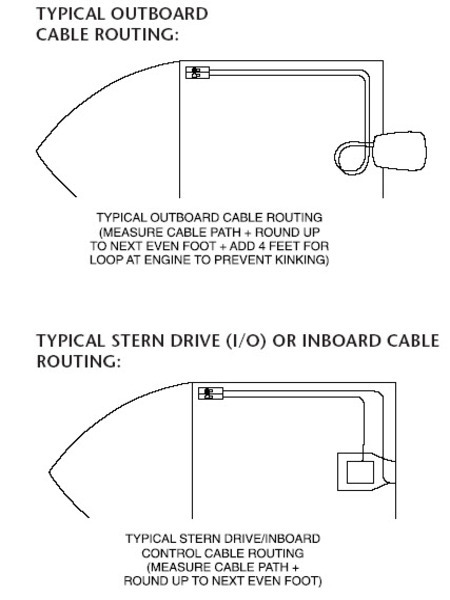 TYPICAL OUTBOARD CABLE ROUTING:

TYPICAL OUTBOARD CABLE ROUTING (MEASURE CABLE PATH + ROUND UP TO NEXT EVEN FOOT + ADD 4 FEET FOR LOOP AT ENGINE TO PREVENT KINKING)

TYPICAL STERN DRIVE (I/O) OR INBOARD CABLE ROUTING:

TYPICAL STERN DRIVE/INBOARD CONTROL CABLE ROUTING (MEASURE CABLE PATH + ROUND UP TO NEXT EVEN FOOT)