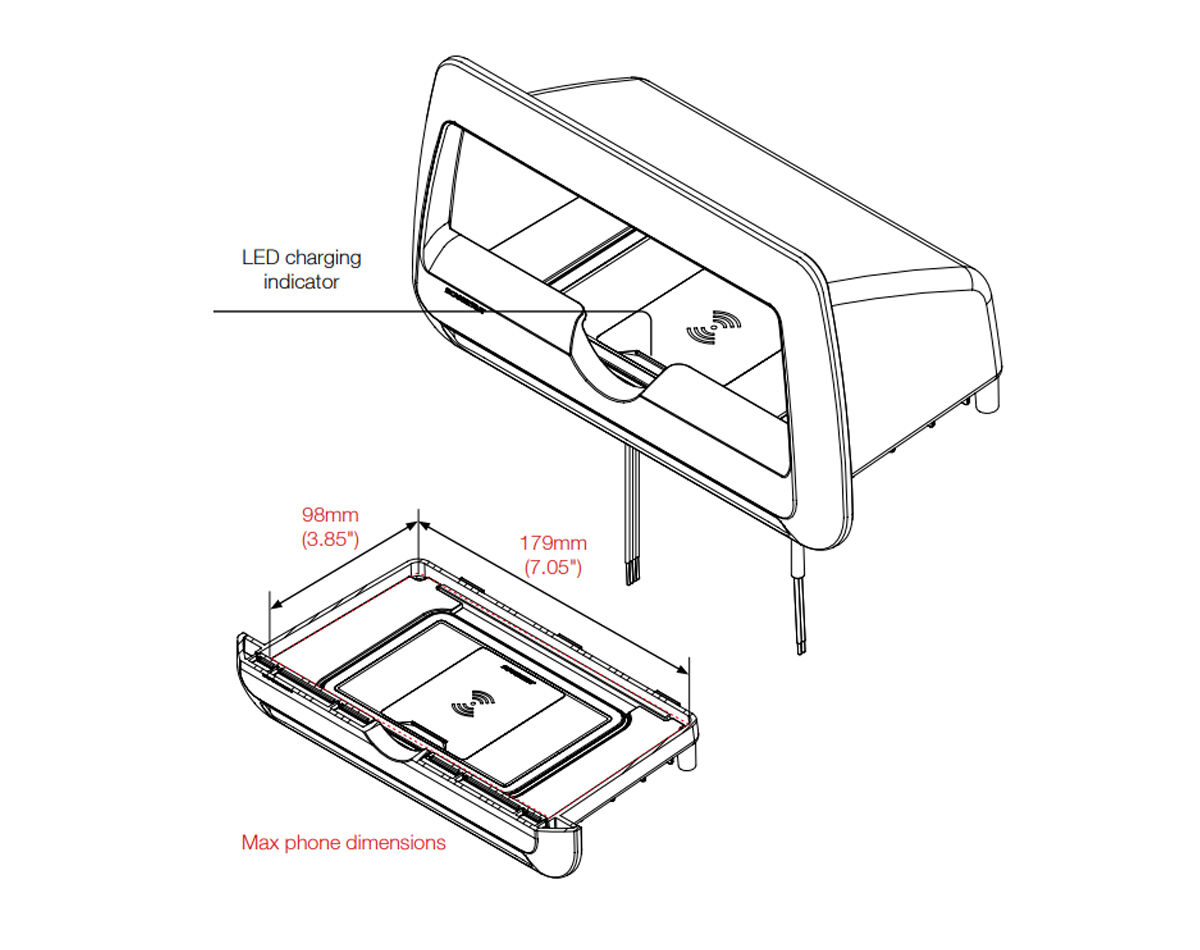 LED charging indicator

98mm
(3.85")

179mm
(7.05")

Max phone dimensions