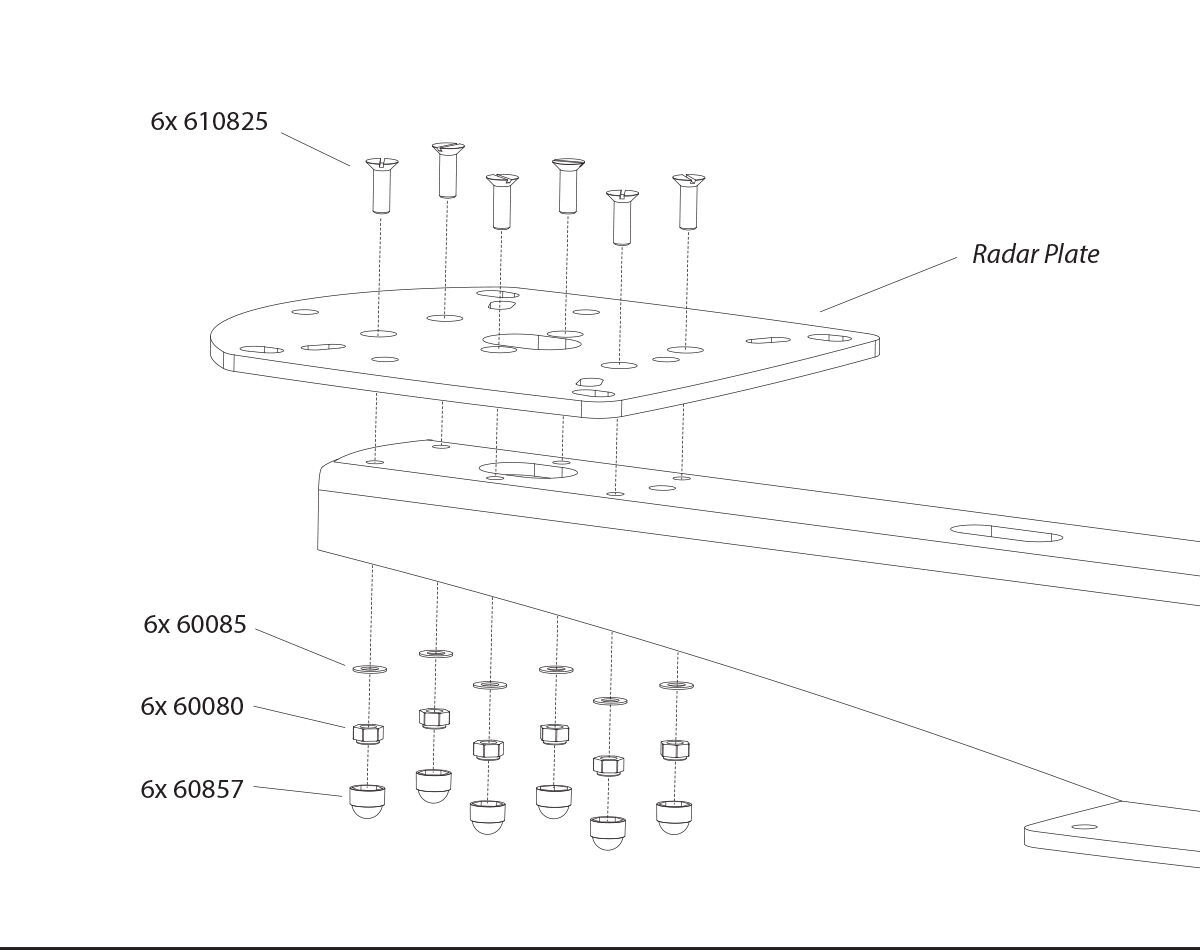 6x 610825

Radar Plate

6x 60085

6x 60080

6x 60857