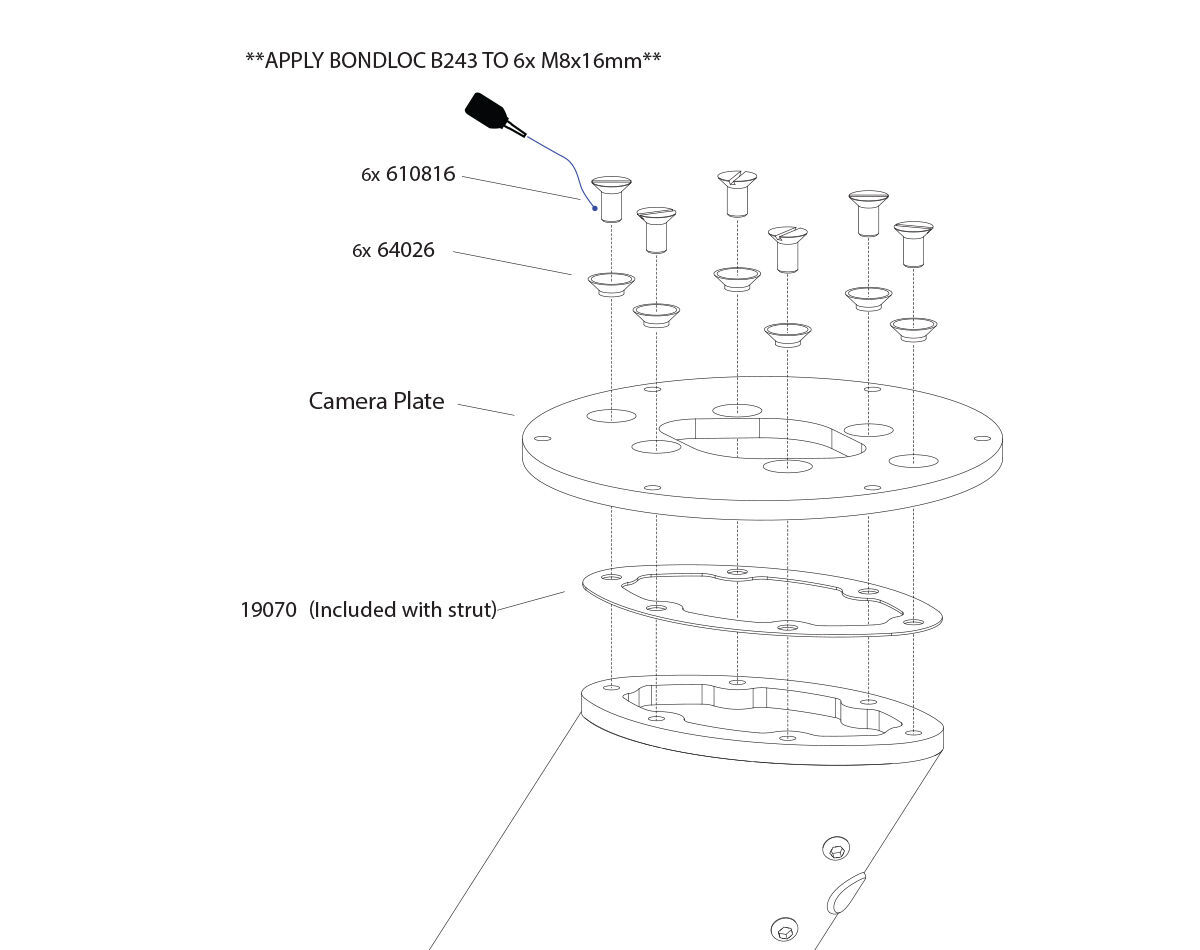 **APPLY BONDLOC B243 TO 6x M8x16mm**

6x 610816

6x 64026

Camera Plate

19070 (Included with strut)