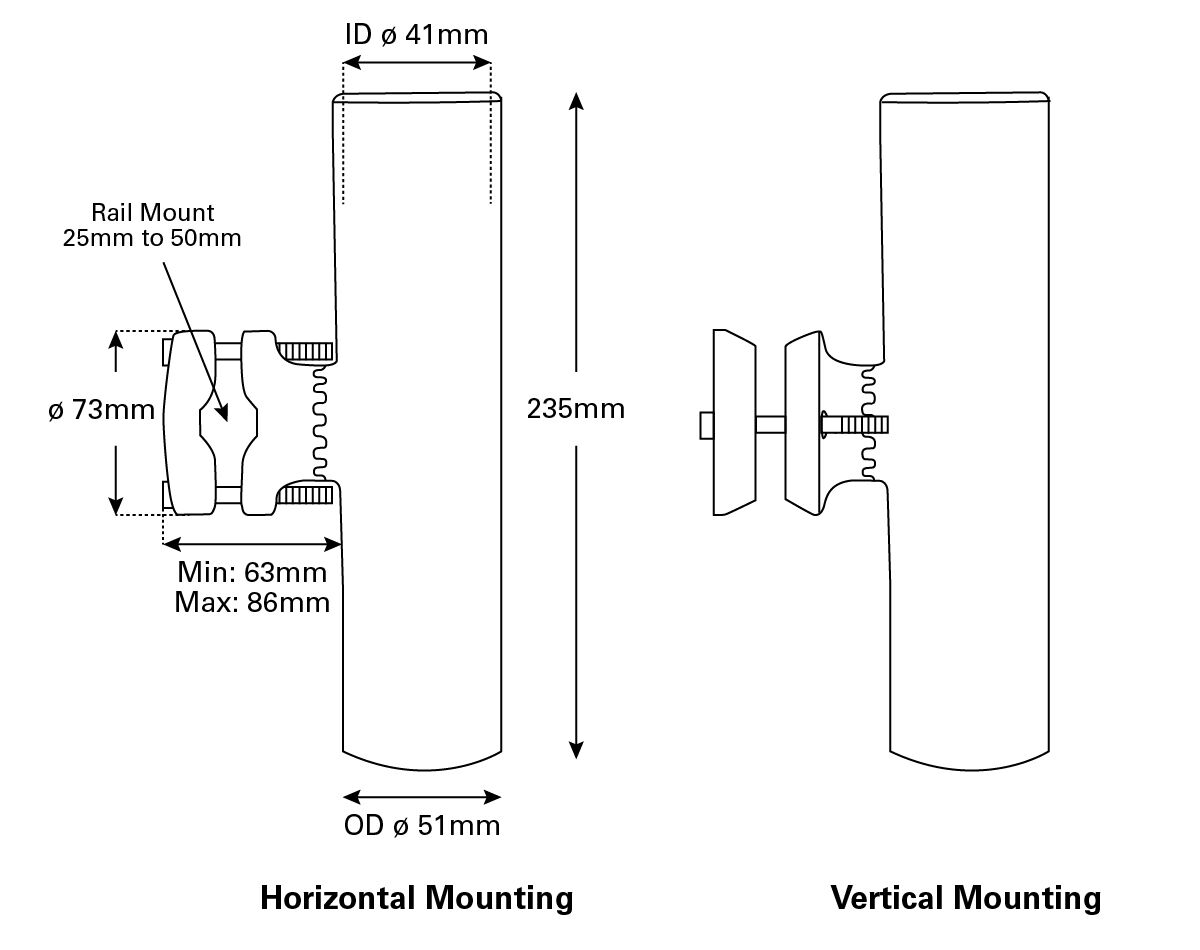 ID ø 41mm

Rail Mount
25mm to 50mm

ø 73mm

235mm

Min: 63mm
Max: 86mm

OD ø 51mm

Horizontal Mounting

Vertical Mounting