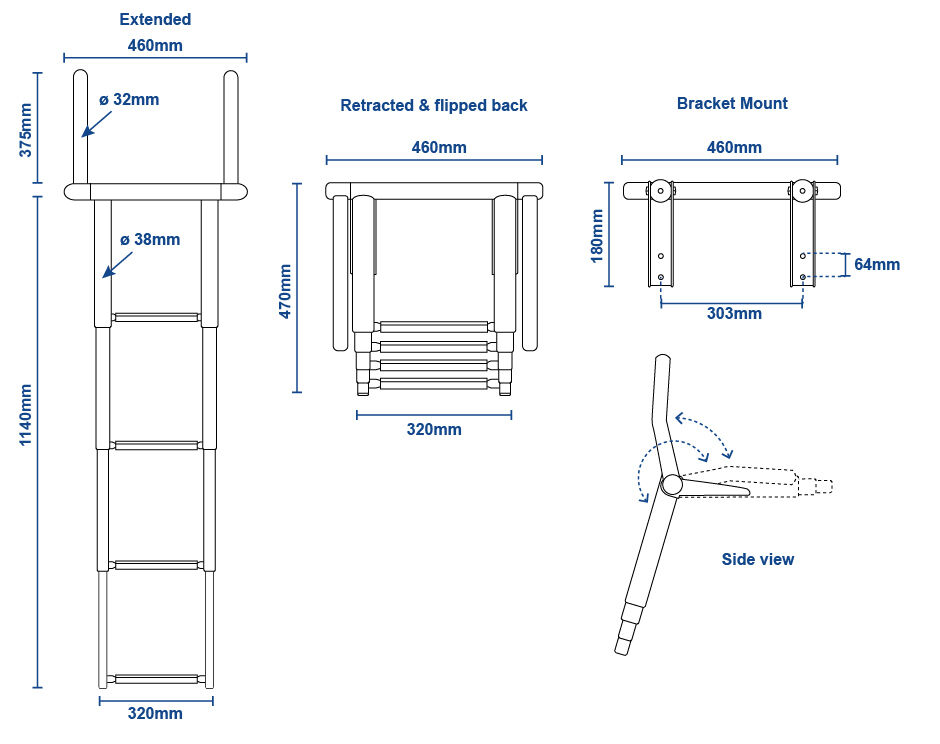 Extended

460mm

375mm

ø 32mm

ø 38mm

1140mm

320mm

Retracted & flipped back

460mm

470mm

320mm

Bracket Mount

460mm

180mm

64mm

303mm

Side view