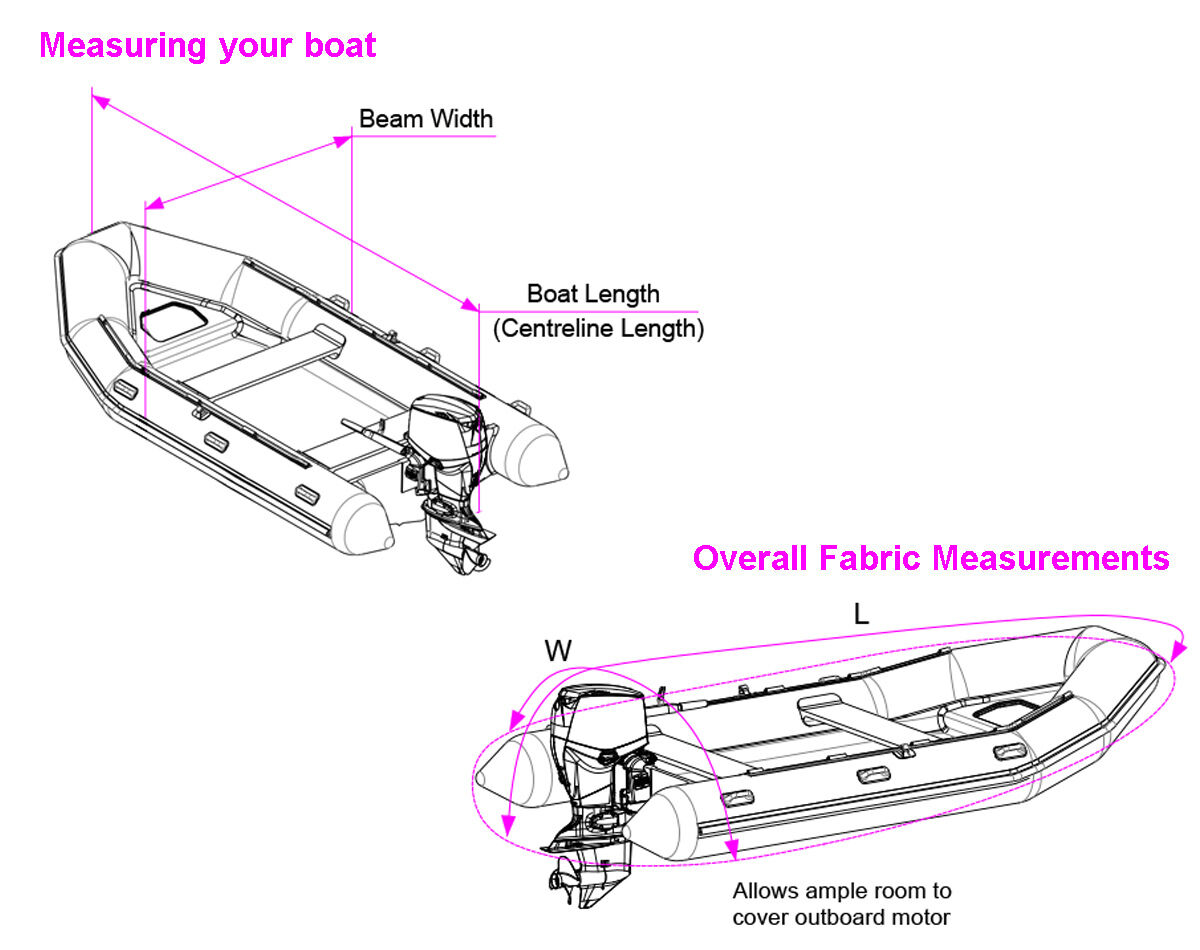 Measuring your boat

Beam Width

Boat Length
(Centreline Length)

Overall Fabric Measurements

L

W

Allows ample room to cover outboard motor