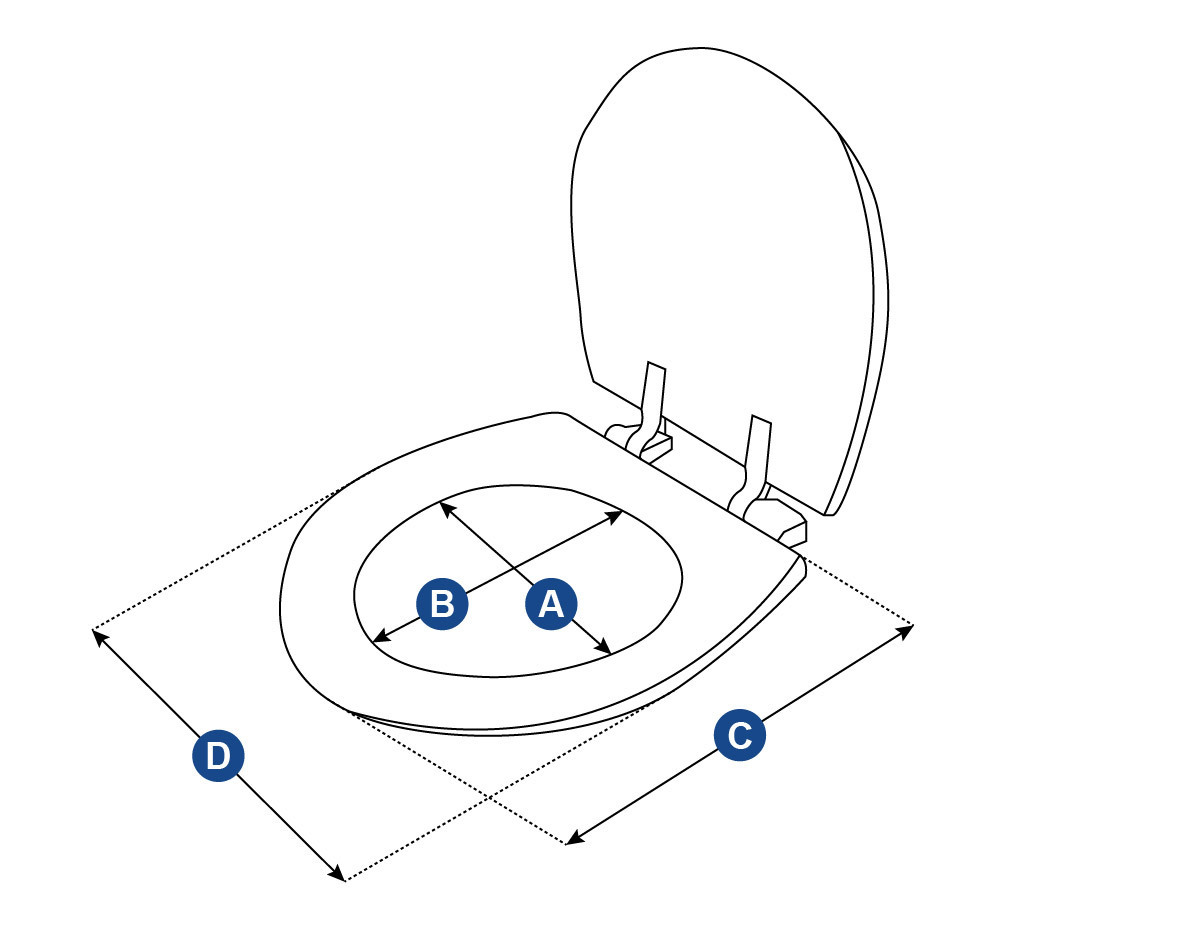 B
A
D
C