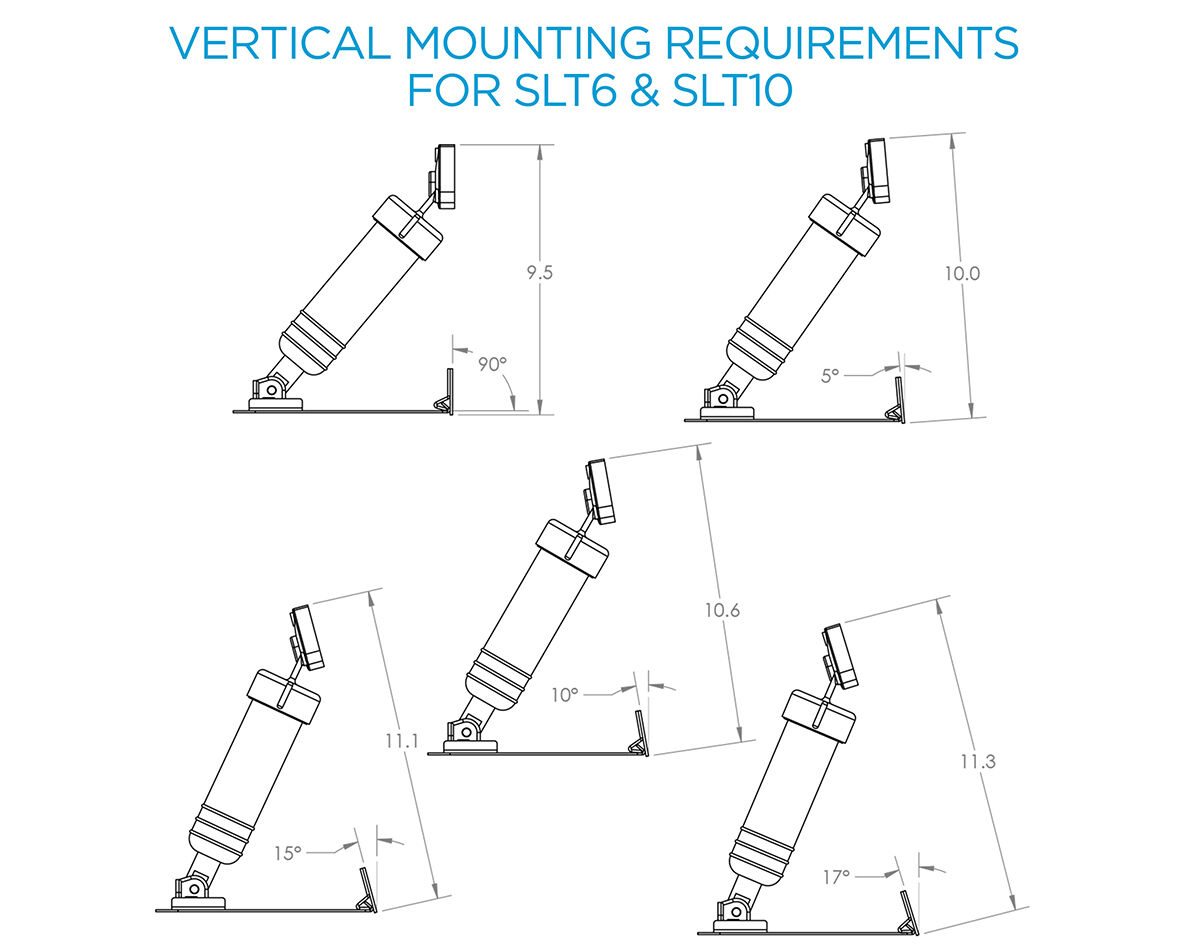 VERTICAL MOUNTING REQUIREMENTS FOR SLT6 & SLT10

9.5

90°

10.0

5°

10.6

10°

11.1

15°

11.3

17°