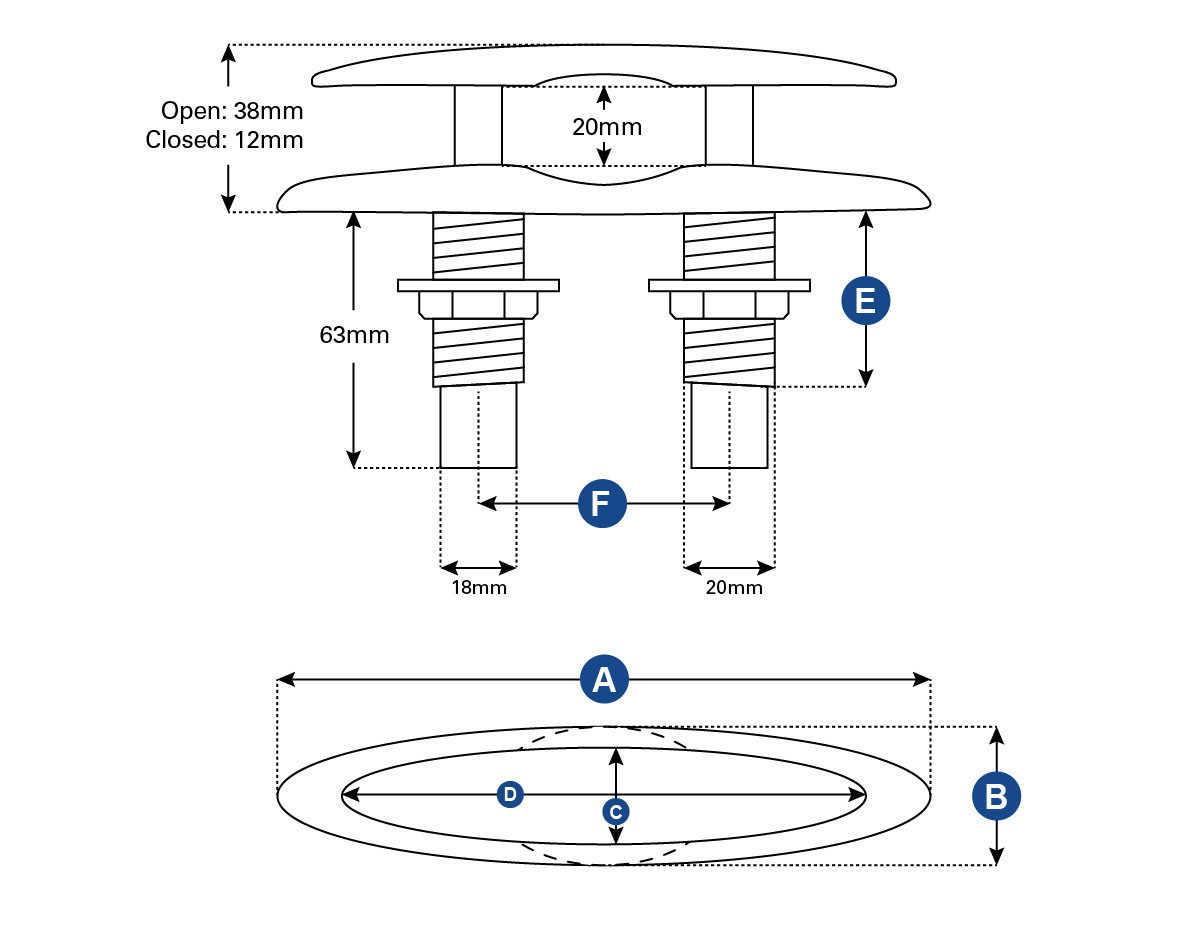 Open: 38mm
Closed: 12mm

20mm

63mm

E

F

18mm

20mm

A

D

C

B