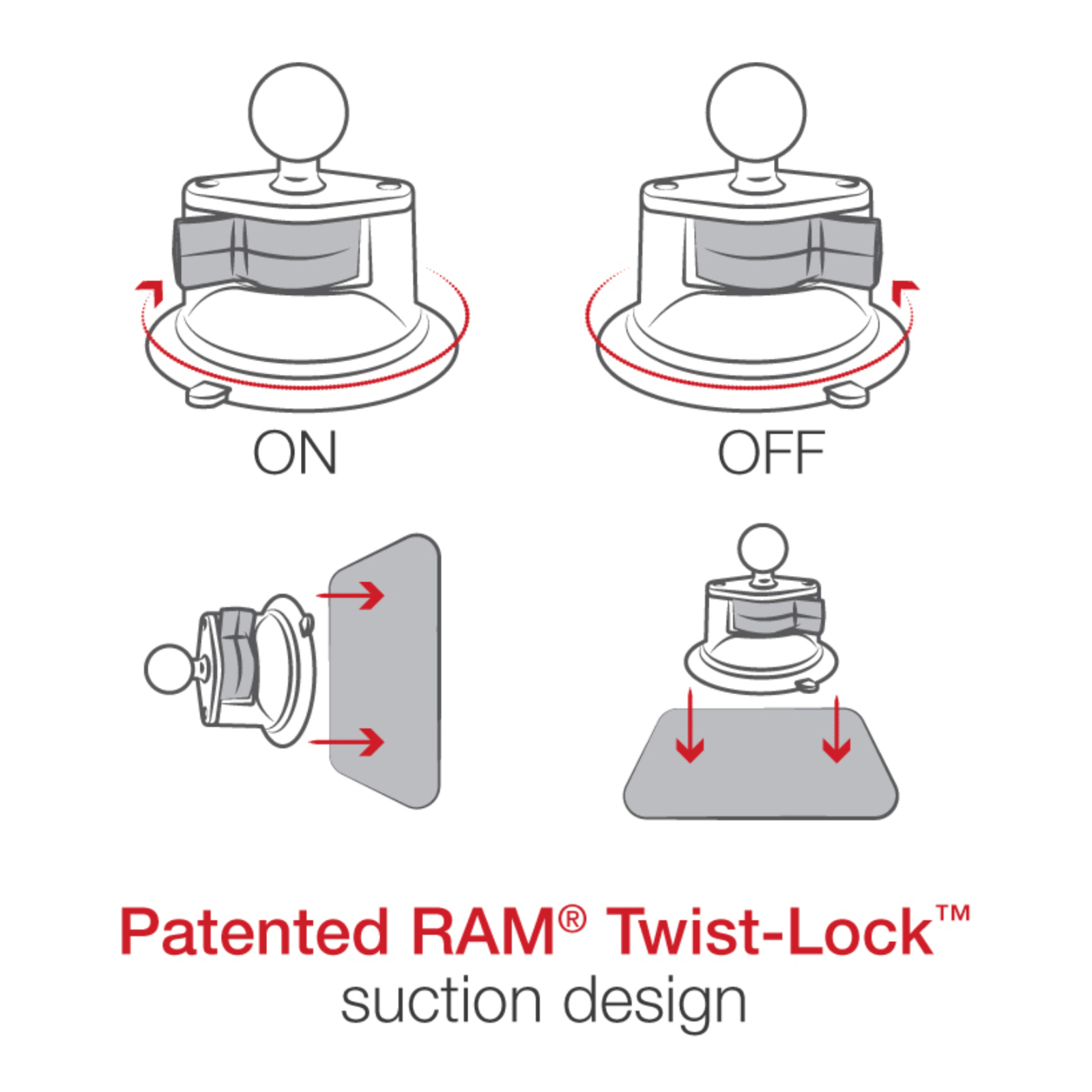 ON

OFF

Patented RAM® Twist-Lock™
suction design