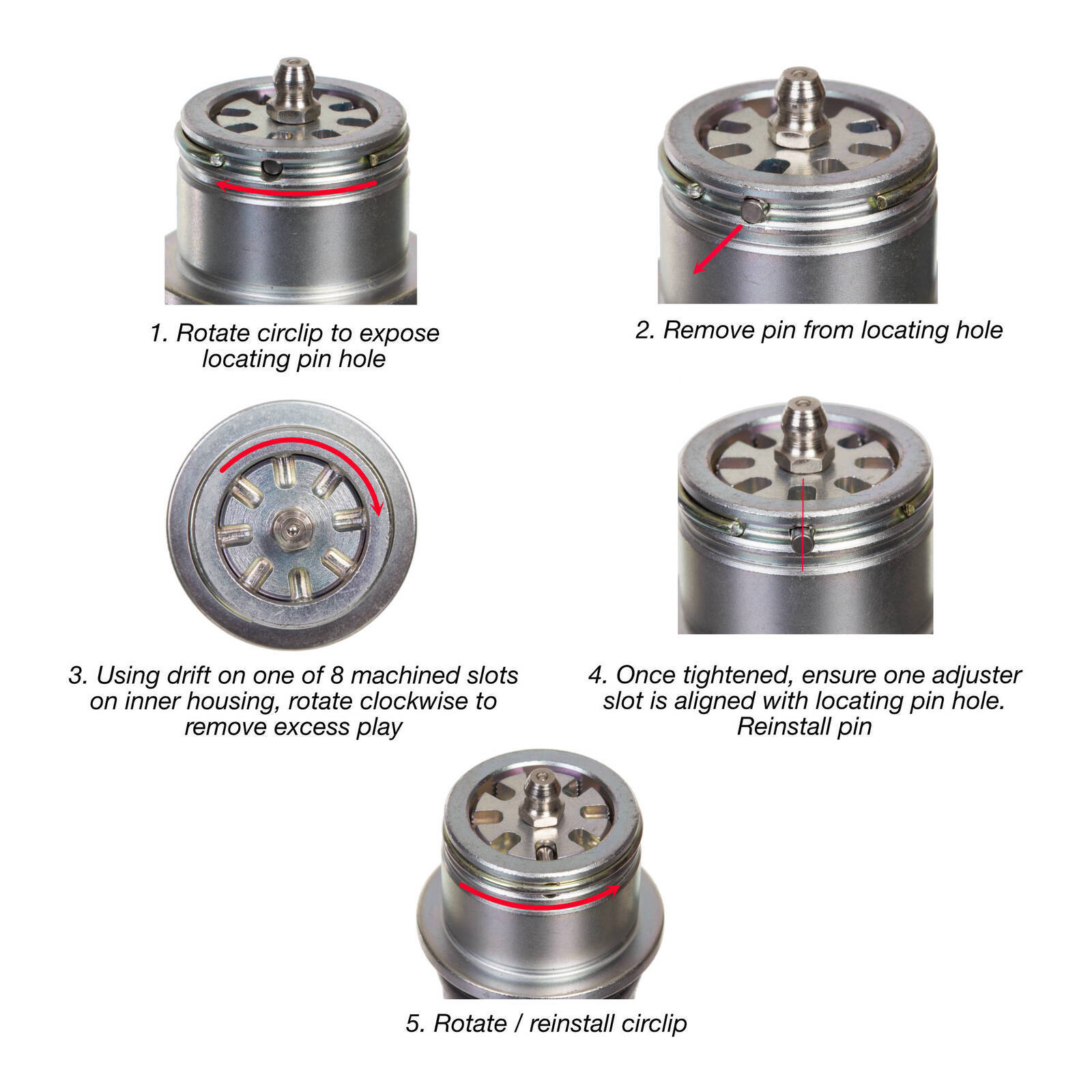 1. Rotate circlip to expose locating pin hole

2. Remove pin from locating hole

3. Using drift on one of 8 machined slots on inner housing, rotate clockwise to remove excess play

4. Once tightened, ensure one adjuster slot is aligned with locating pin hole. Reinstall pin

5. Rotate / reinstall circlip