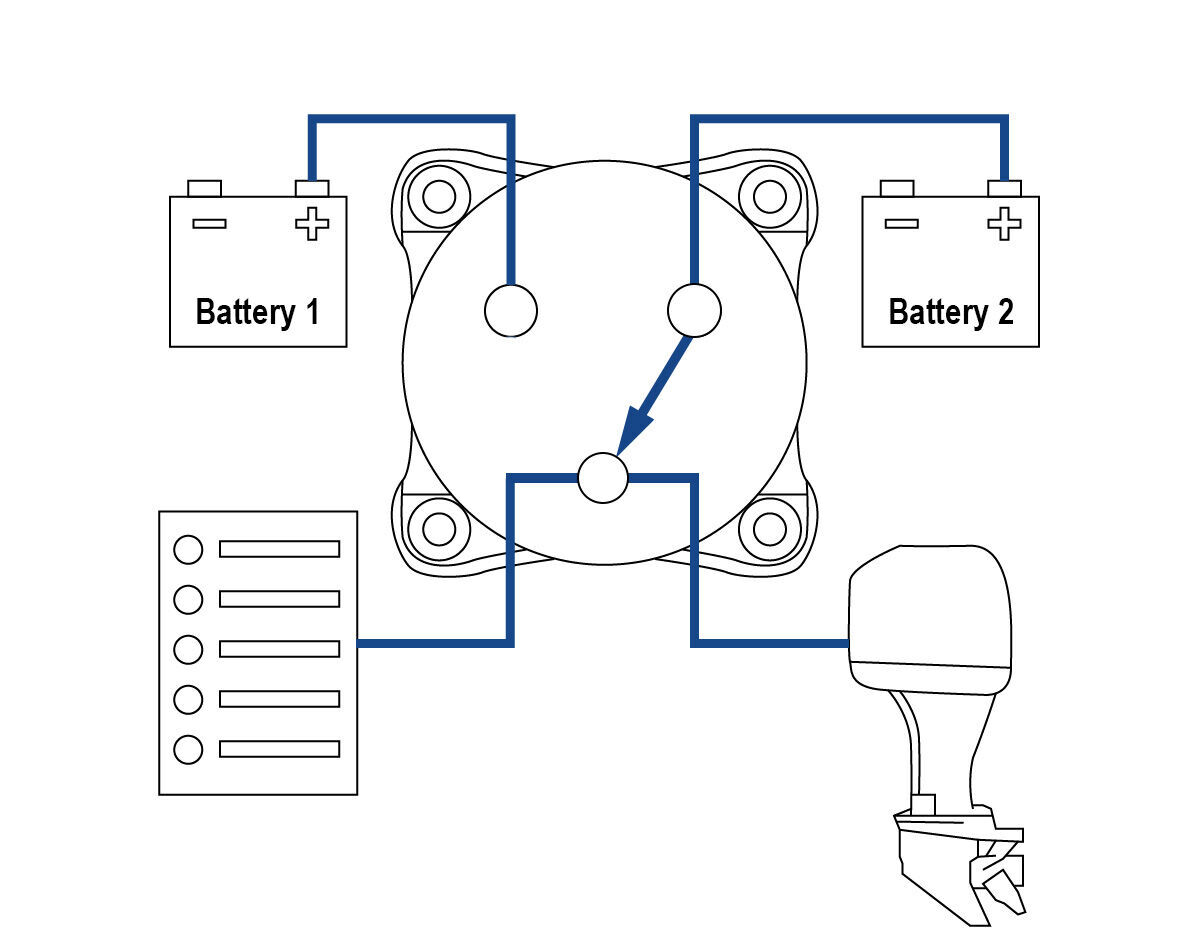 − +
Battery 1

− +
Battery 2