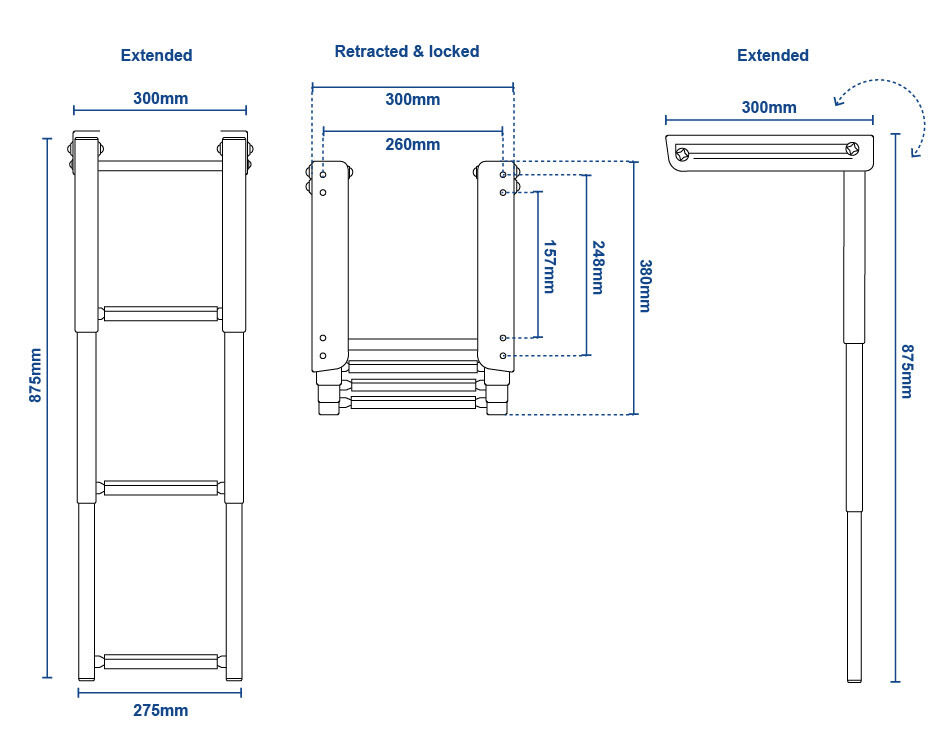 Extended

300mm

875mm

275mm

Retracted & locked

300mm

260mm

157mm

248mm

380mm

Extended

300mm

875mm