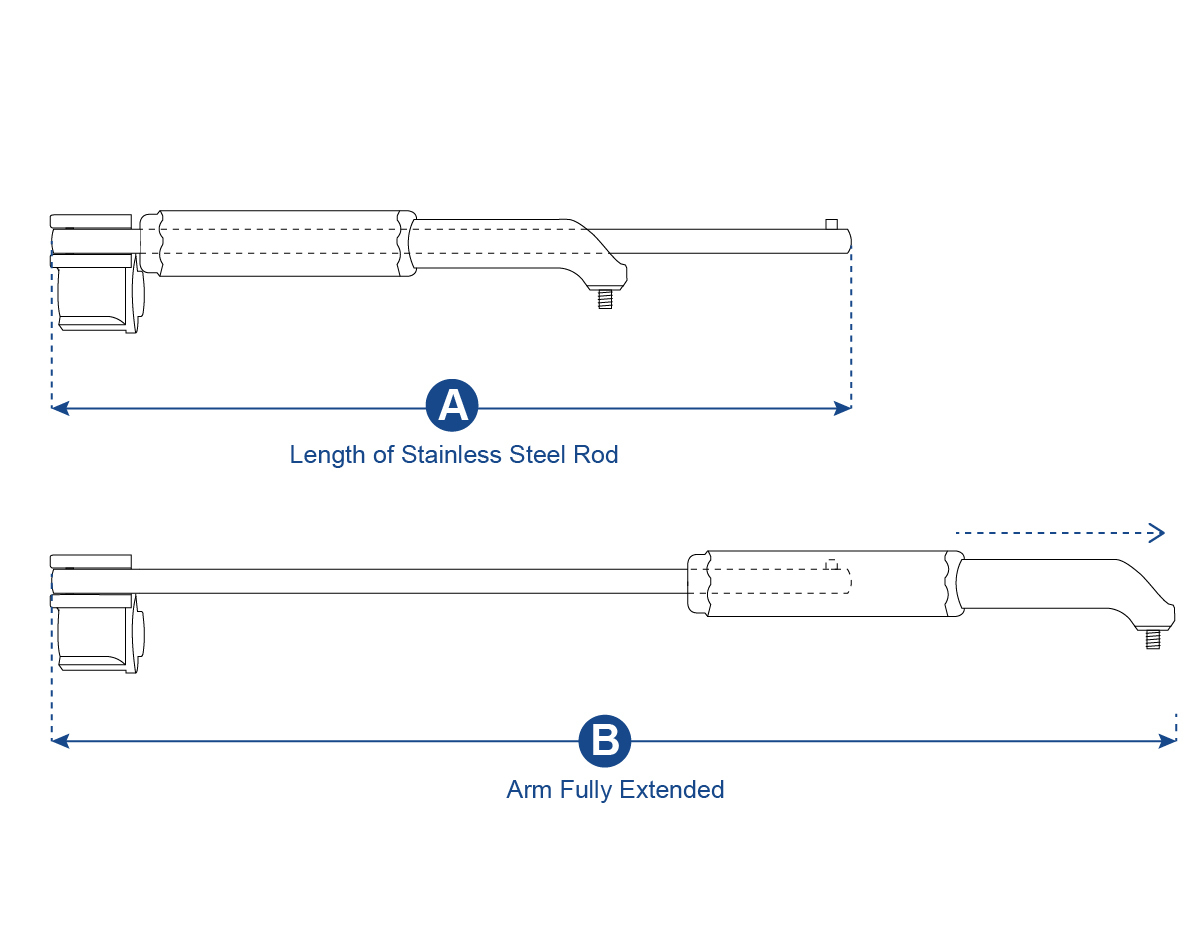 A
Length of Stainless Steel Rod

B
Arm Fully Extended