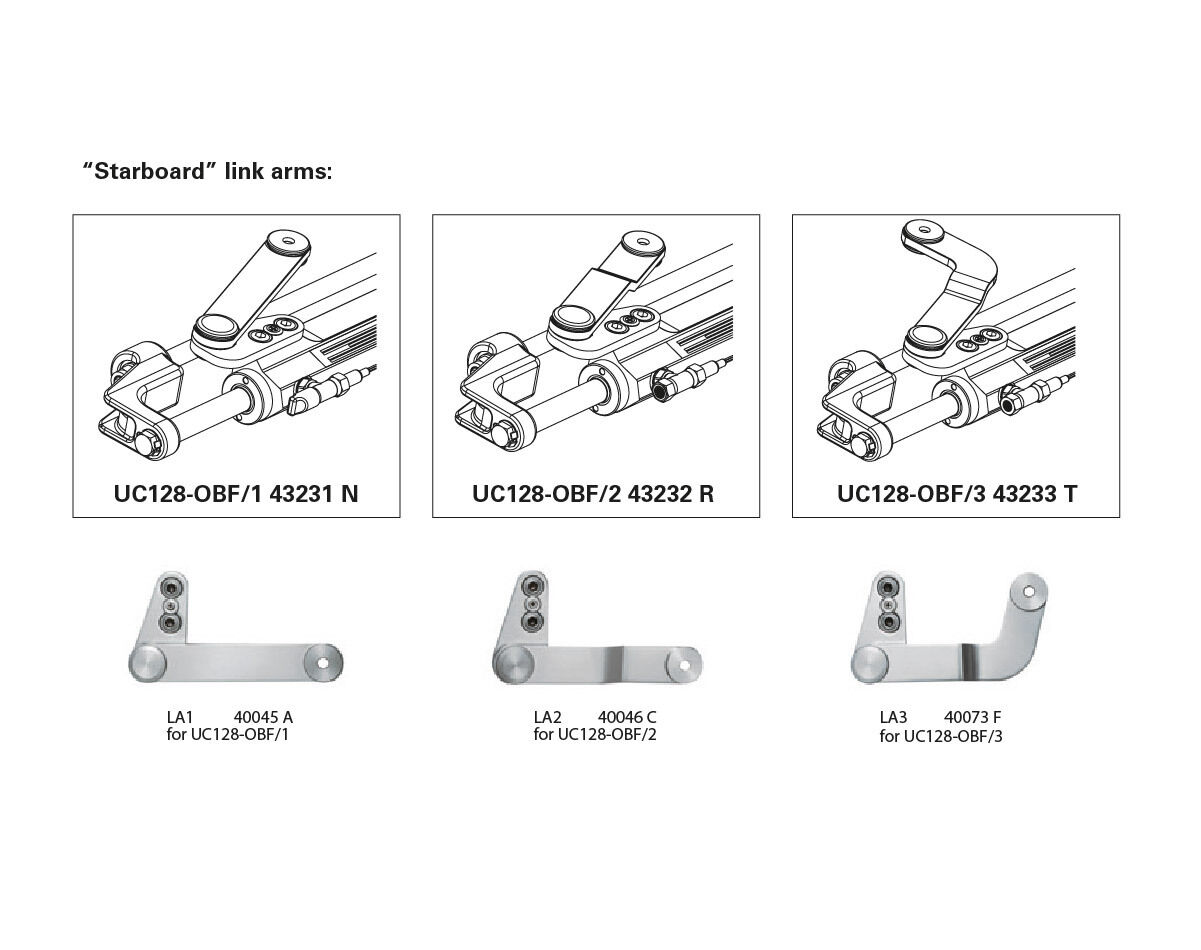 “Starboard” link arms:

UC128-OBF/1 43231 N

UC128-OBF/2 43232 R

UC128-OBF/3 43233 T

LA1 40045 A
for UC128-OBF/1

LA2 40046 C
for UC128-OBF/2

LA3 40073 F
for UC128-OBF/3