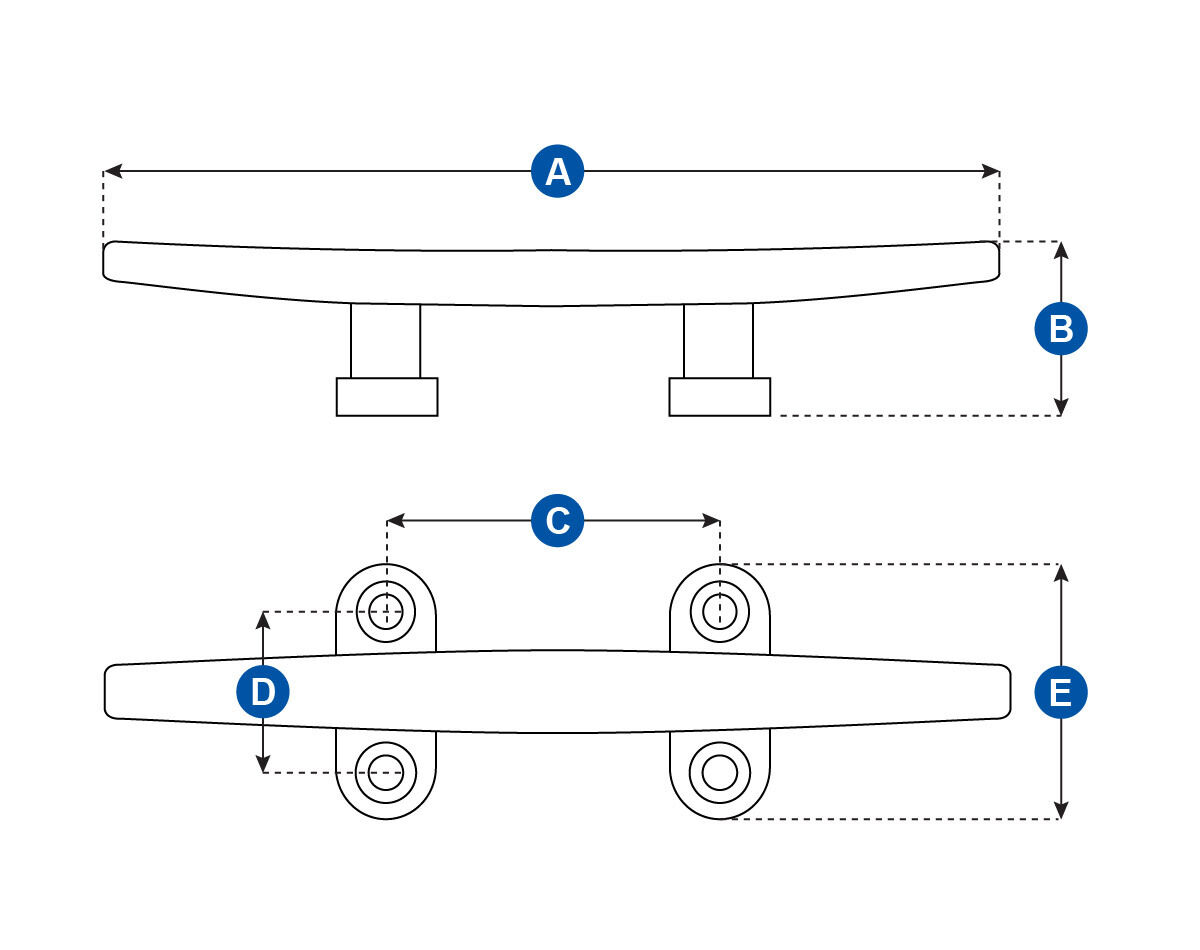 A
B
C
D
E