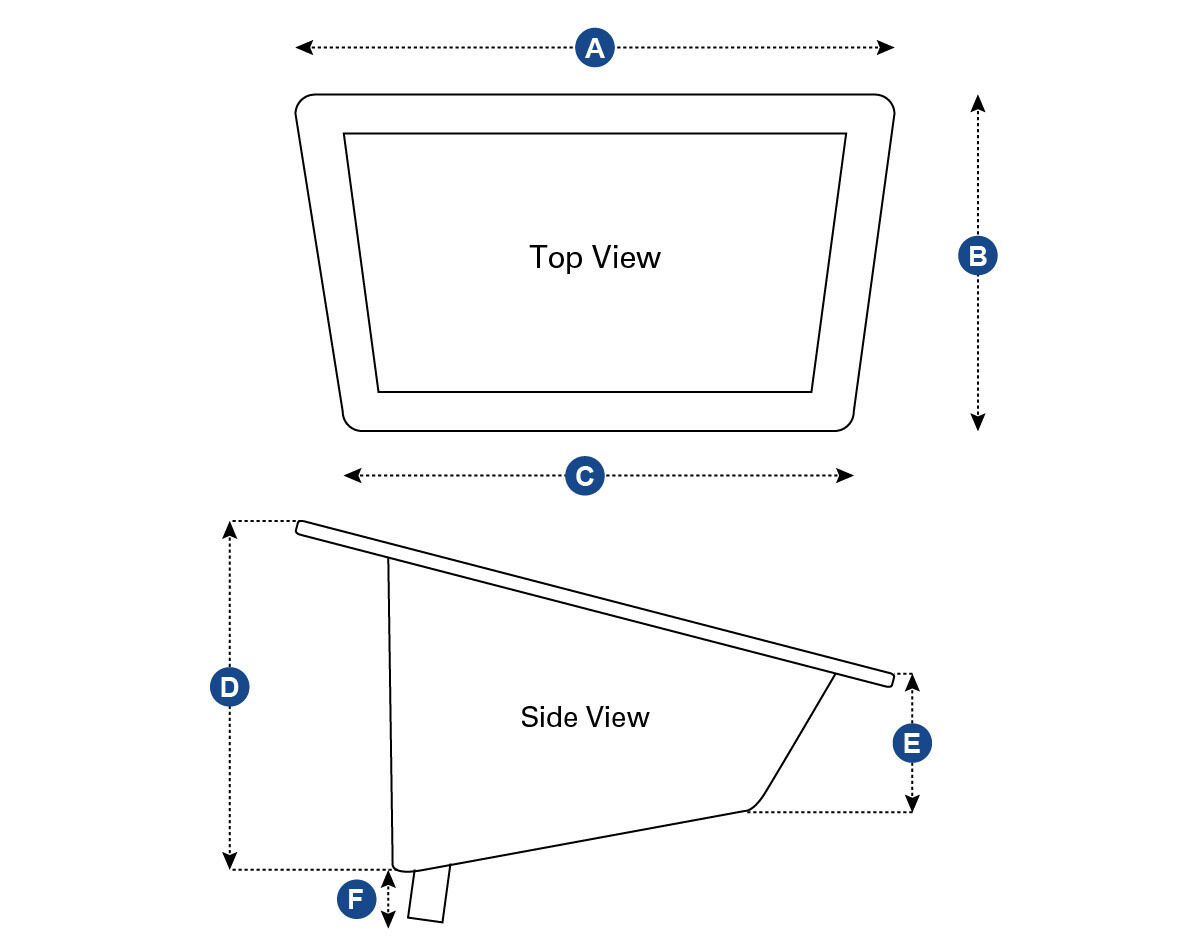 A

Top View

B

C

D

Side View

E

F