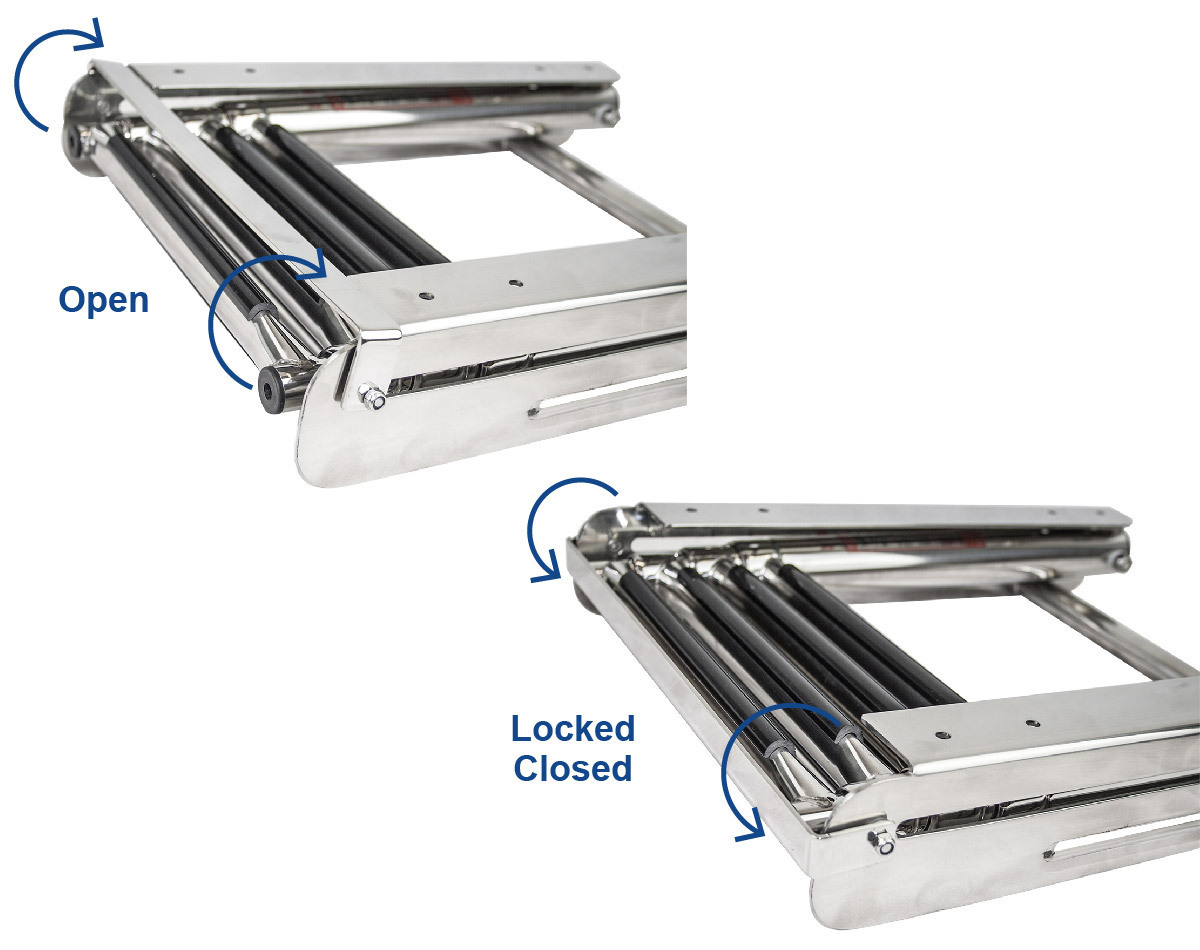 Open

Locked
Closed