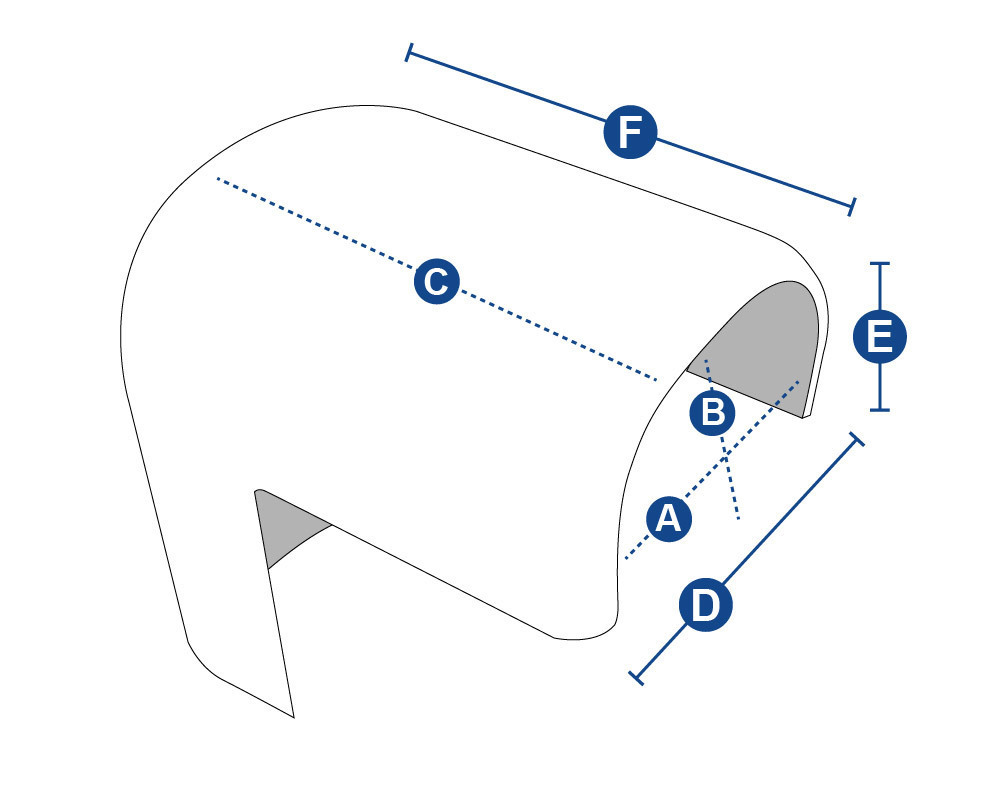 F
C
E
B
A
D