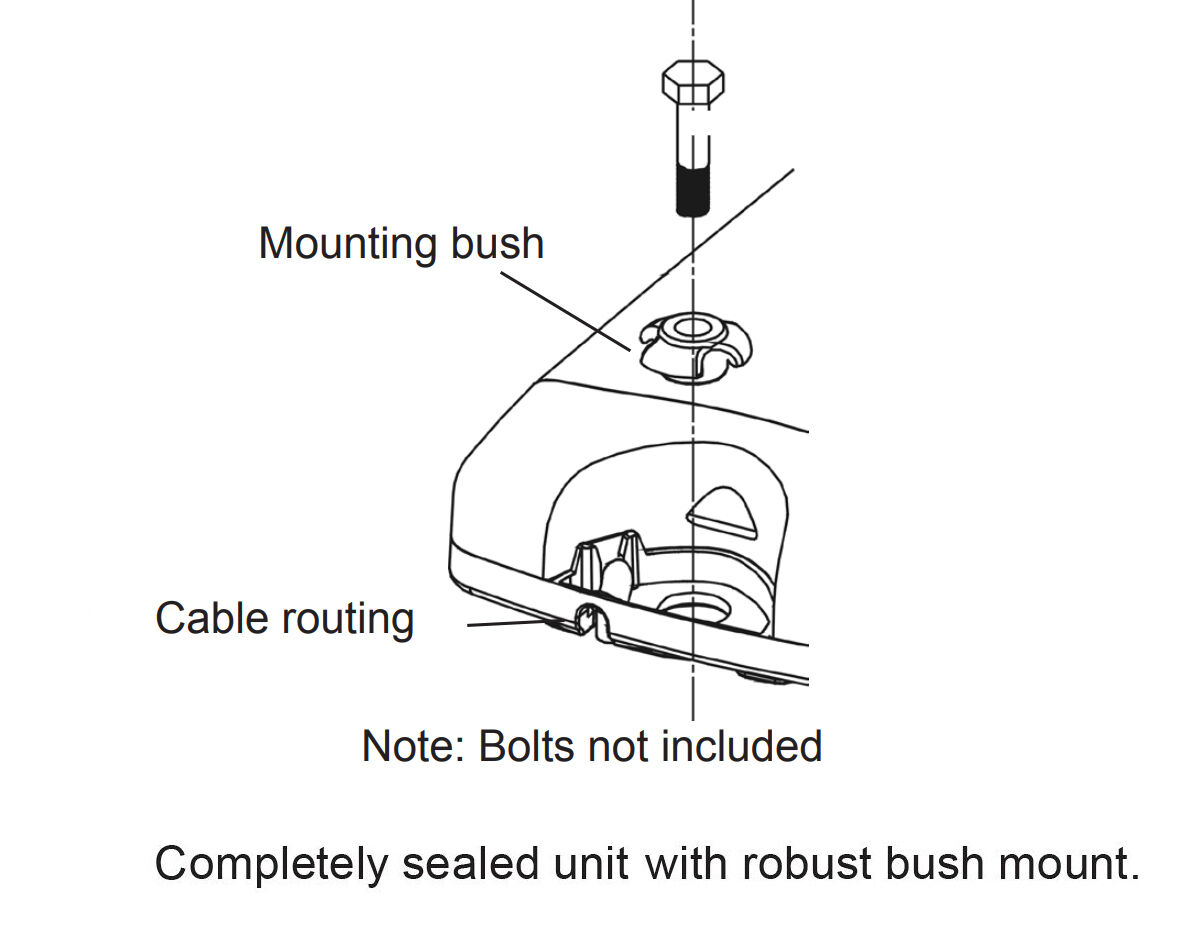 Mounting bush

Cable routing

Note: Bolts not included

Completely sealed unit with robust bush mount.