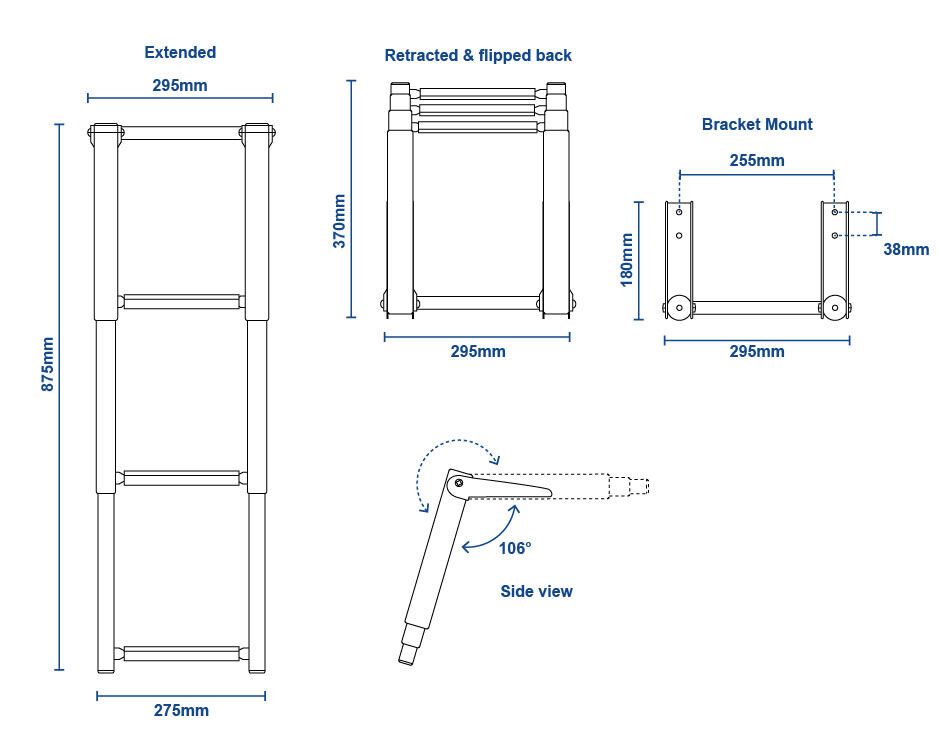 Extended

295mm

875mm

275mm

Retracted & flipped back

370mm

295mm

Bracket Mount

255mm

180mm

38mm

295mm

106°

Side view